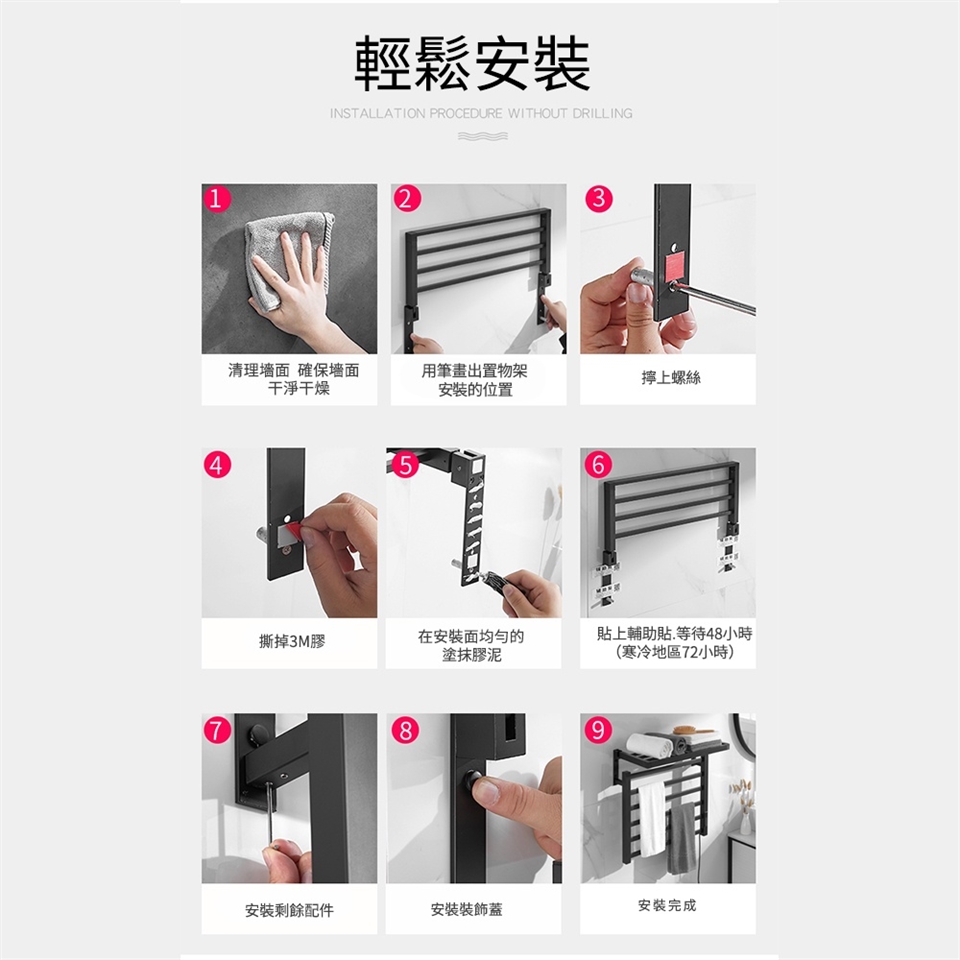 輕鬆安裝

INSTALLATION PROCEDURE WITHOUT DRILLING

1
清理墻面 確保墻面干淨干燥

2
用筆畫出置物架安裝的位置

3
擰上螺絲

4
撕掉3M膠

5
在安裝面均勻的塗抹膠泥

6
貼上輔助貼.等待48小時(寒冷地區72小時)

7
安裝剩餘配件

8
安裝裝飾蓋

9
安裝完成