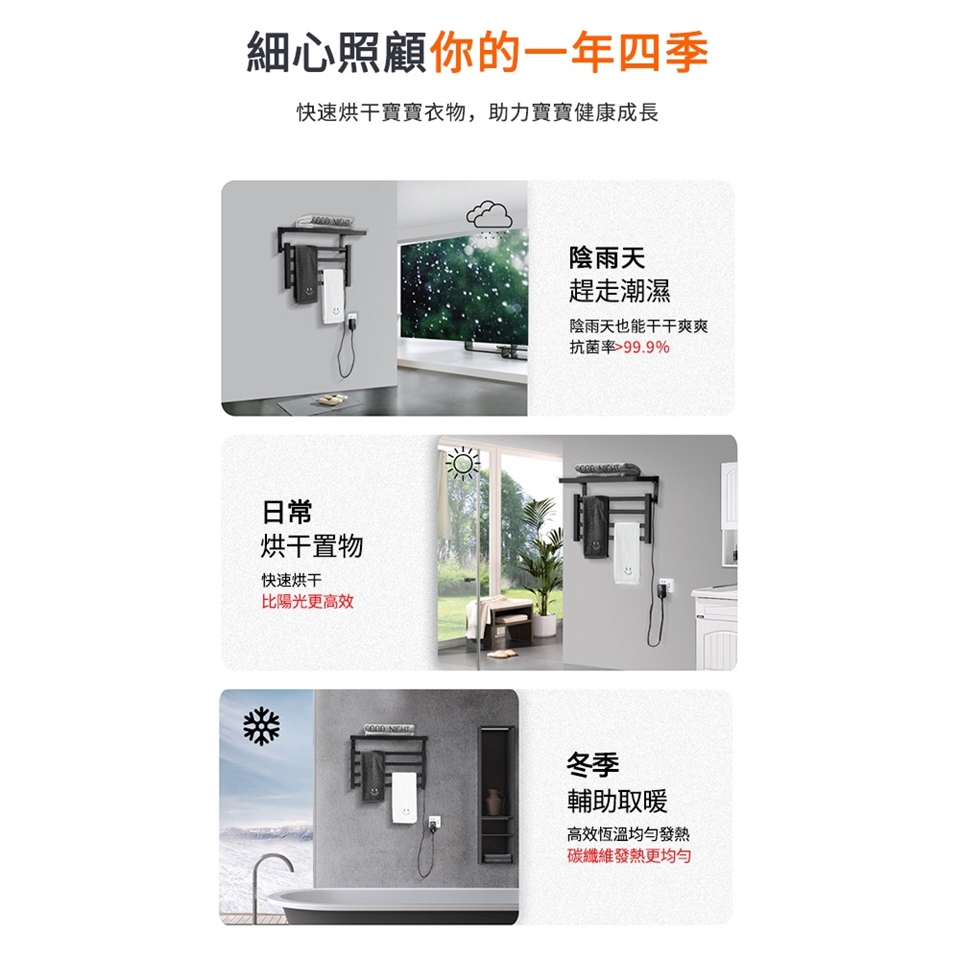 細心照顧你的一年四季

快速烘干寶寶衣物，助力寶寶健康成長

GOOD NIGHT

陰雨天
趕走潮濕

陰雨天也能干干爽爽
抗菌率>99.9%

日常
烘干置物

快速烘干
比陽光更高效

GOOD NIGHT

GOOD NIGHT

冬季
輔助取暖

高效恆溫均勻發熱
碳纖維發熱更均勻