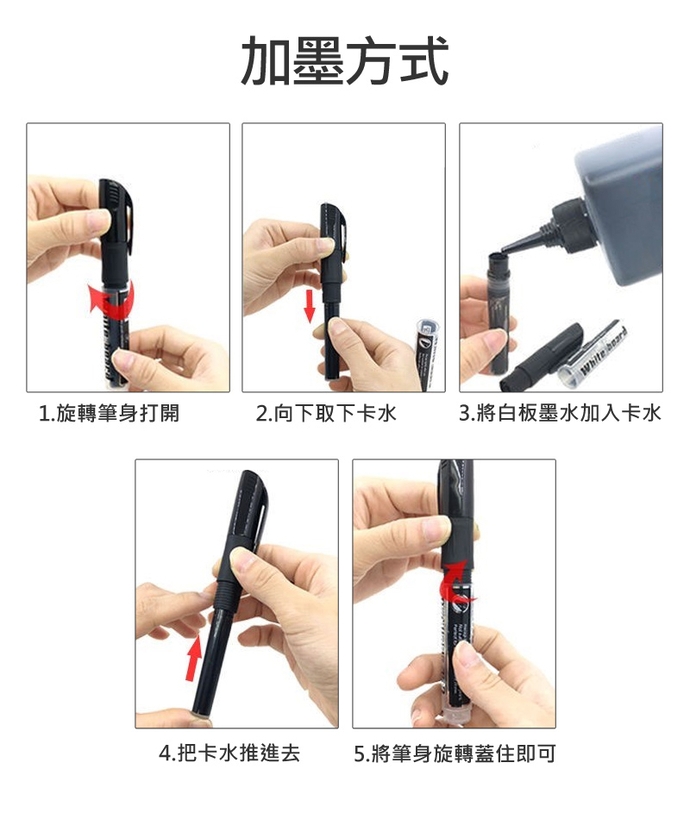 加墨方式

1.旋轉筆身打開

2.向下取下卡水

White board

3.將白板墨水加入卡水

4.把卡水推進去

5.將筆身旋轉蓋住即可