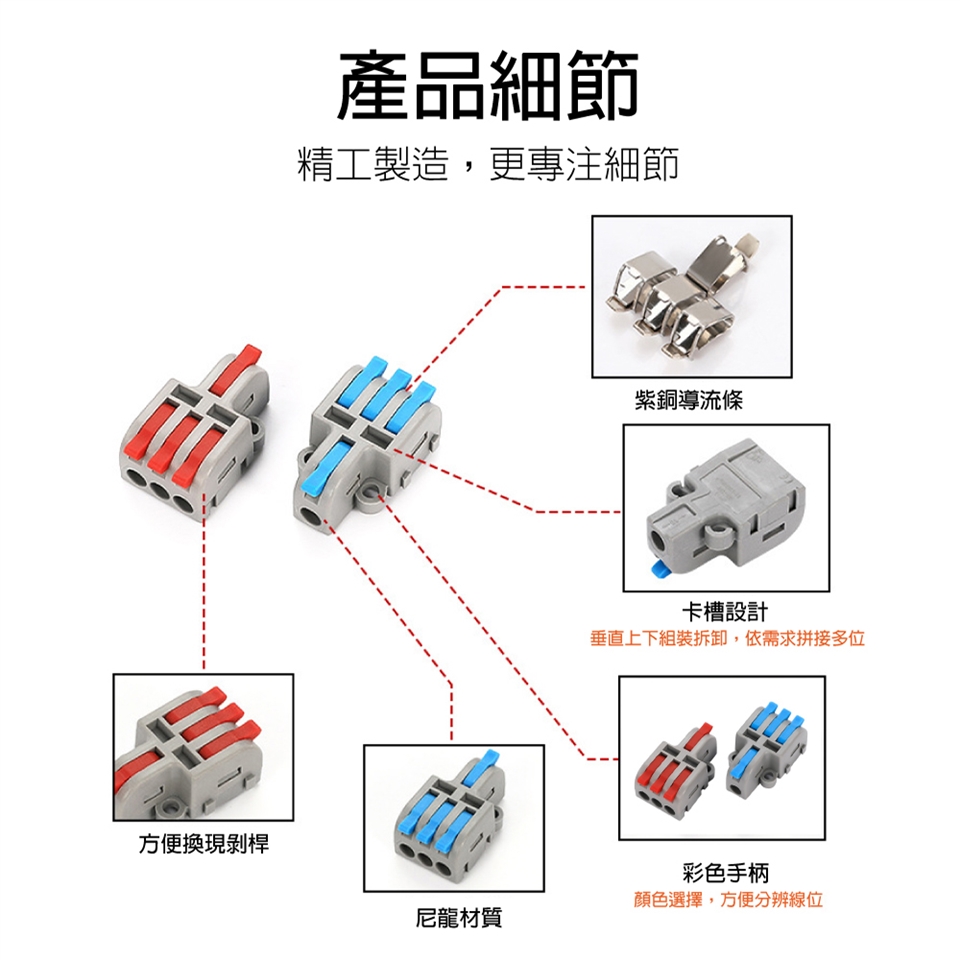 產品細節
精工製造，更專注細節

紫銅導流條

卡槽設計
垂直上下組裝拆卸，依需求拼接多位

方便換現剝桿

尼龍材質

彩色手柄
顏色選擇，方便分辨線位