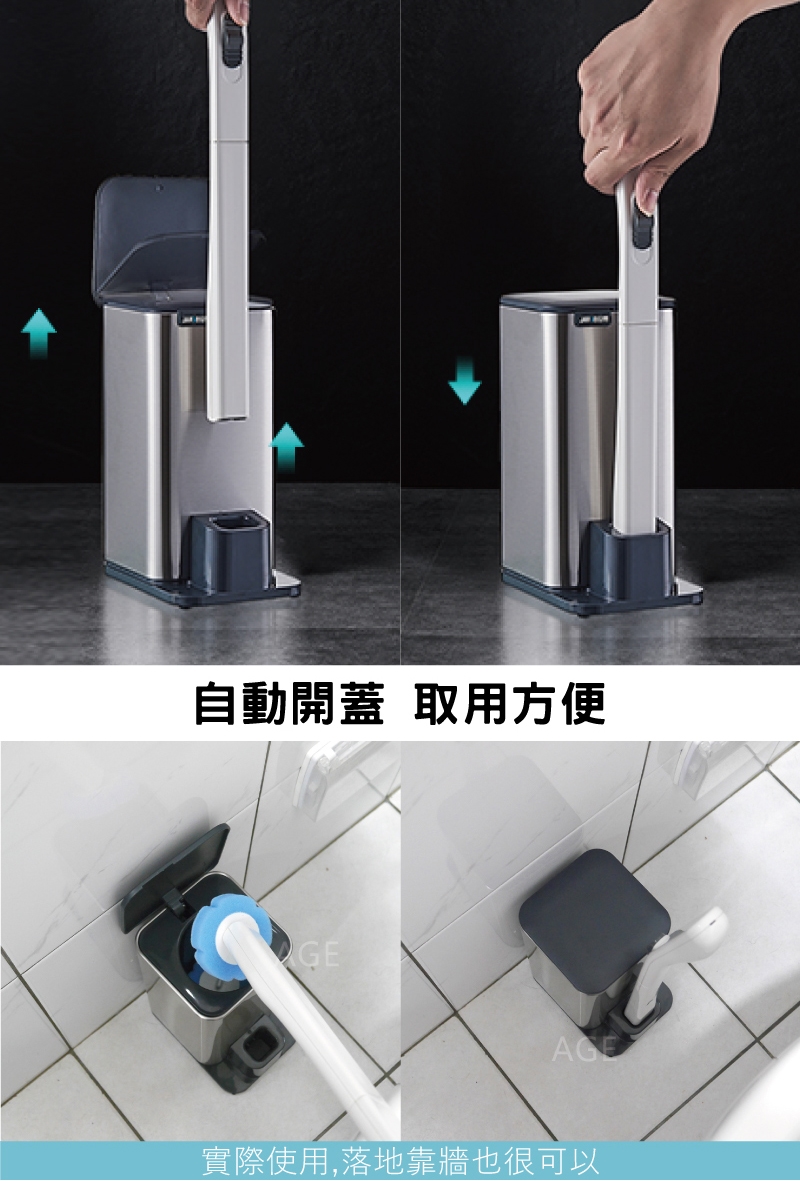 自動開蓋 取用方便

AGE

AGE

實際使用,落地靠牆也很可以