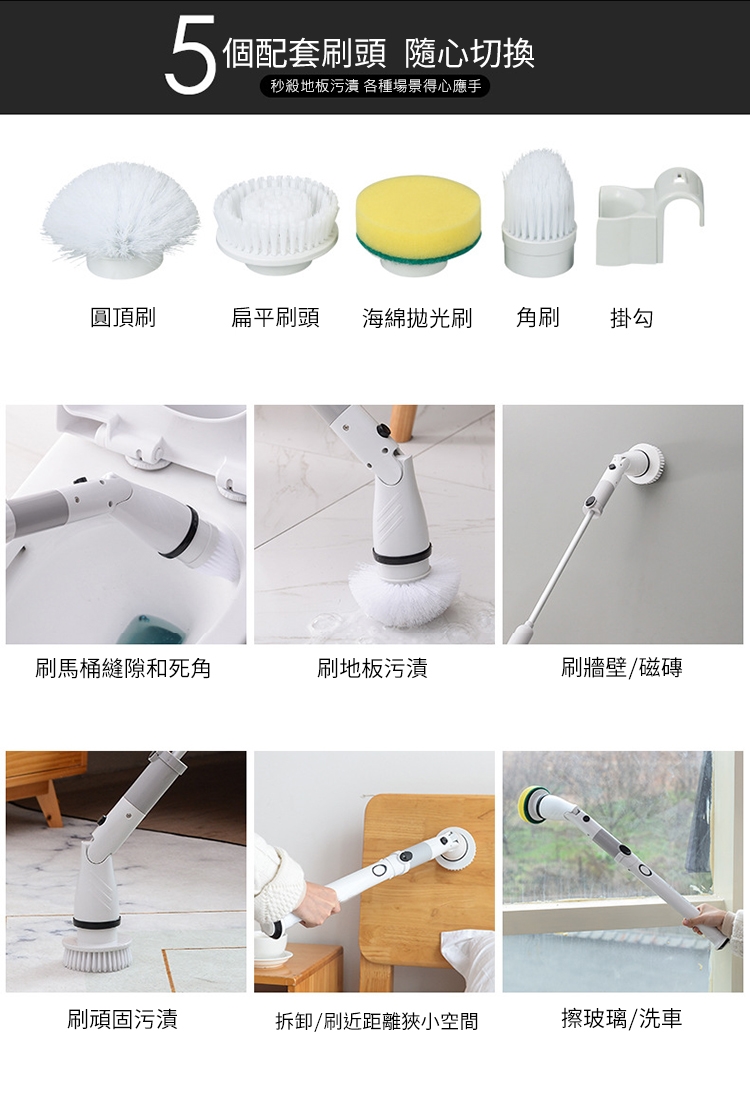 5個配套刷頭 隨心切換

秒殺地板污漬 各種場景得心應手

圓頂刷 扁平刷頭 海綿拋光刷 角刷 掛勾

刷馬桶縫隙和死角

刷地板污漬

刷牆壁/磁磚

刷頑固污漬

拆卸/刷近距離狹小空間

擦玻璃/洗車