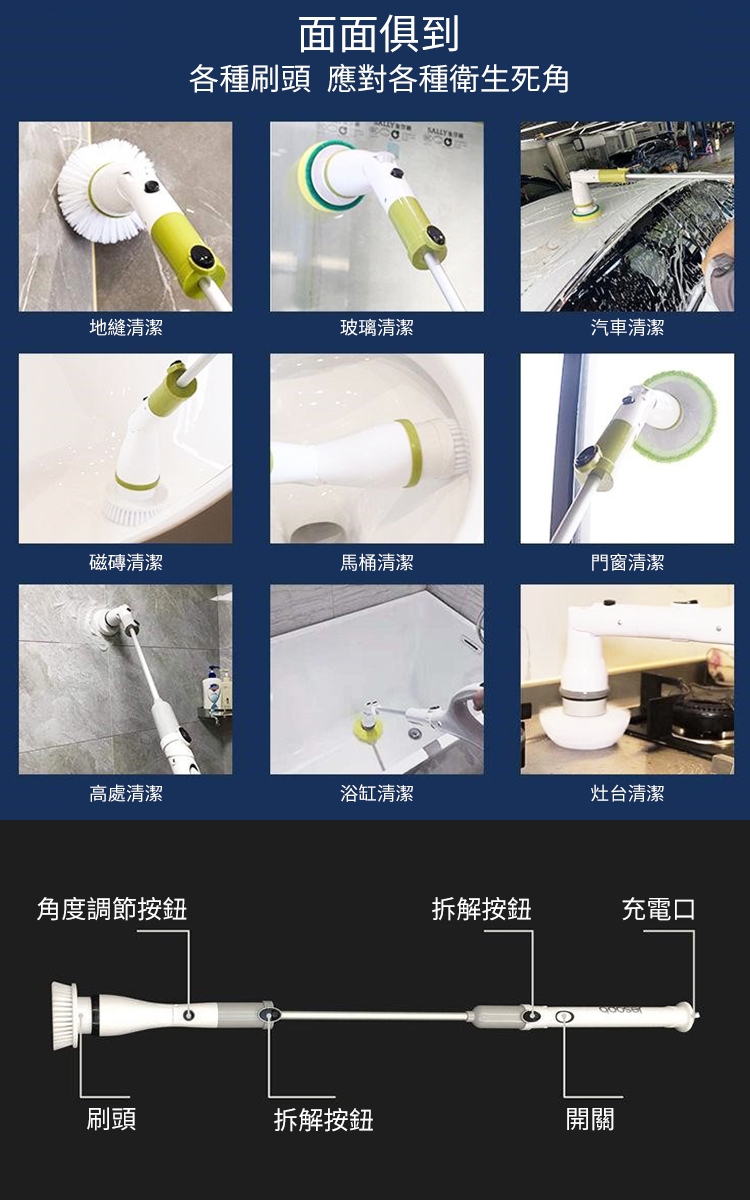 面面俱到
各種刷頭 應對各種衛生死角

地縫清潔

玻璃清潔

汽車清潔

磁磚清潔

馬桶清潔

門窗清潔

高處清潔

浴缸清潔

灶台清潔

角度調節按鈕

拆解按鈕

充電口

刷頭

拆解按鈕

開關