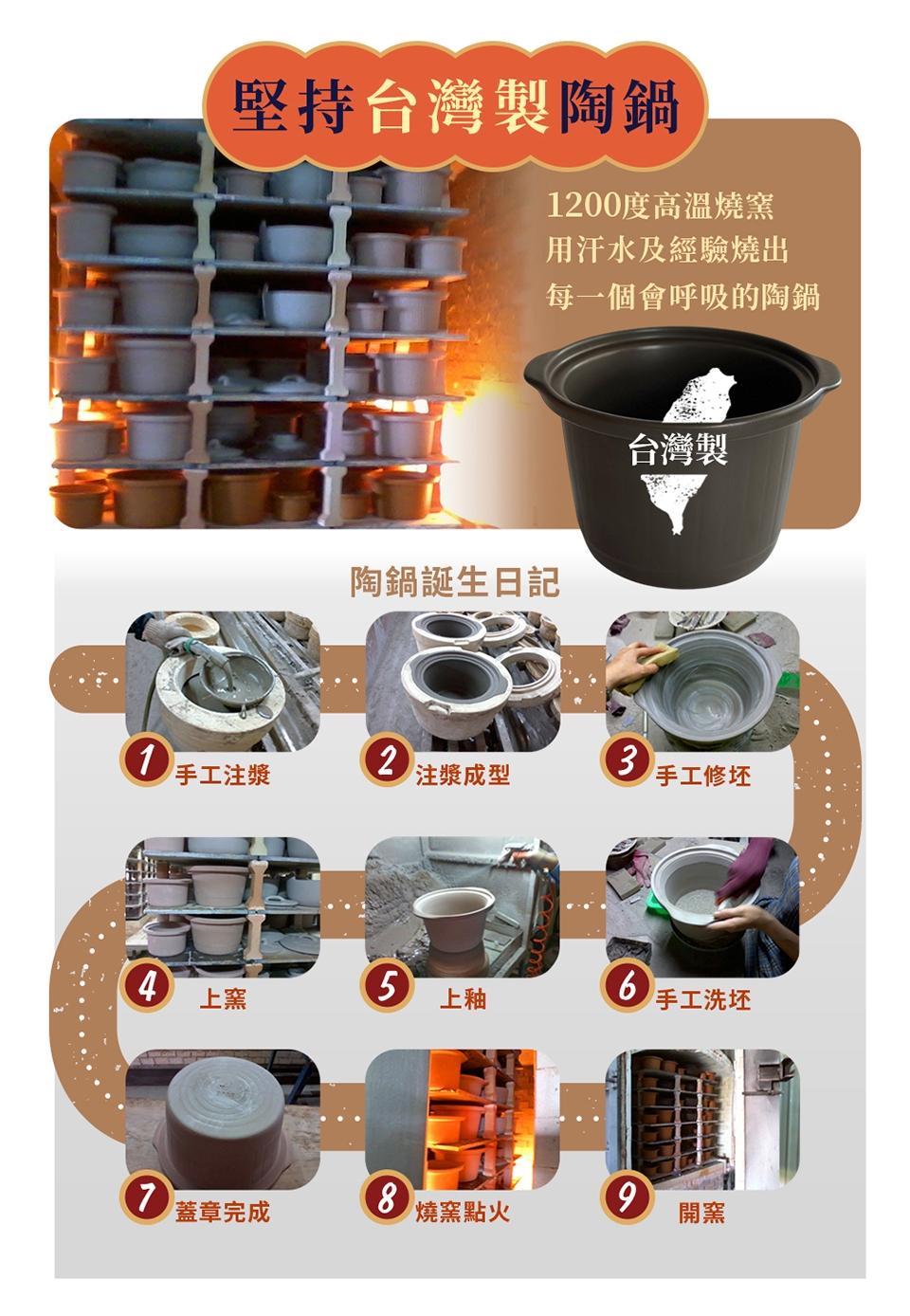 堅持台灣製陶鍋

1200度高溫燒窯
用汗水及經驗燒出
每一個會呼吸的陶鍋

台灣製

陶鍋誕生日記

1 手工注漿
2 注漿成型
3 手工修坯
4 上窯
5 上釉
6 手工洗坯
7 蓋章完成
8 燒窯點火
9 開窯