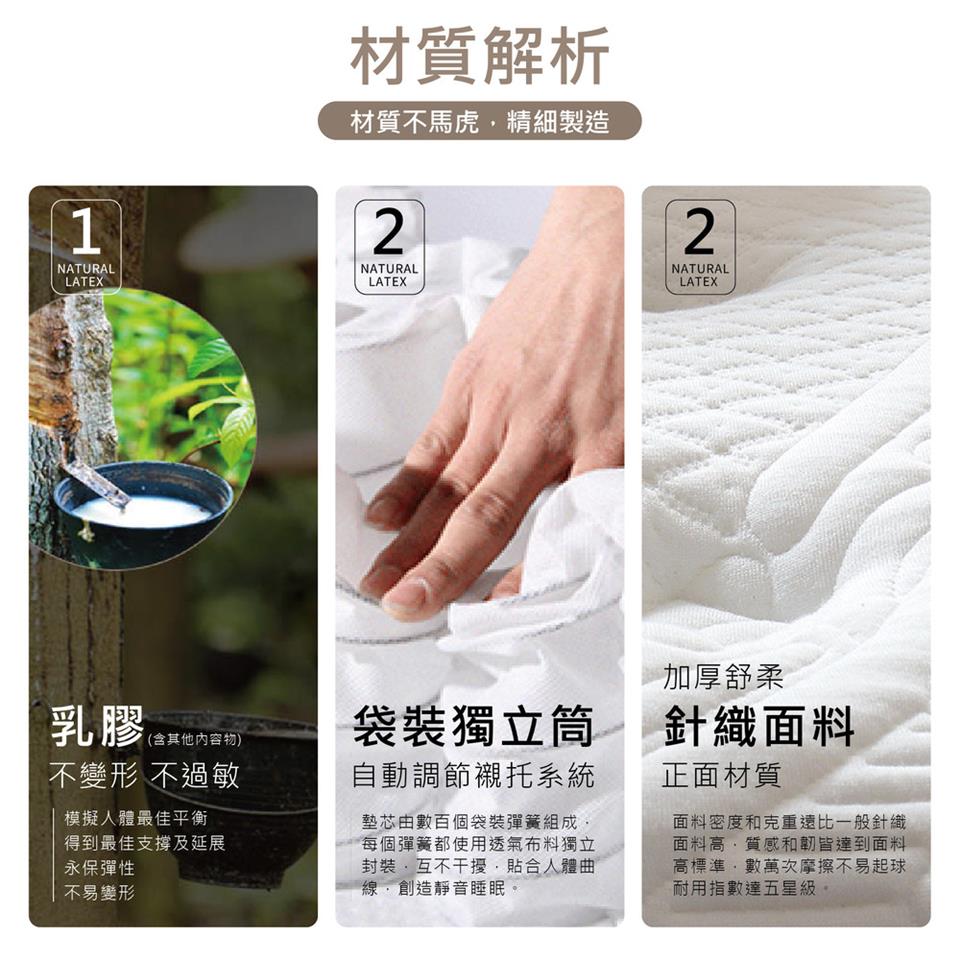 材質解析

材質不馬虎，精細製造

1
NATURAL LATEX

乳膠(含其他內容物)
不變形 不過敏

模擬人體最佳平衡
得到最佳支撐及延展
永保彈性
不易變形

2
NATURAL LATEX

袋裝獨立筒
自動調節襯托系統

墊芯由數百個袋裝彈簧組成，每個彈簧都使用透氣布料獨立封裝，互不干擾，貼合人體曲線，創造靜音睡眠。

2
NATURAL LATEX

加厚舒柔
針織面料
正面材質

面料密度和克重遠比一般針織面料高，質感和韌皆達到面料高標準，數萬次摩擦不易起球耐用指數達五星級。