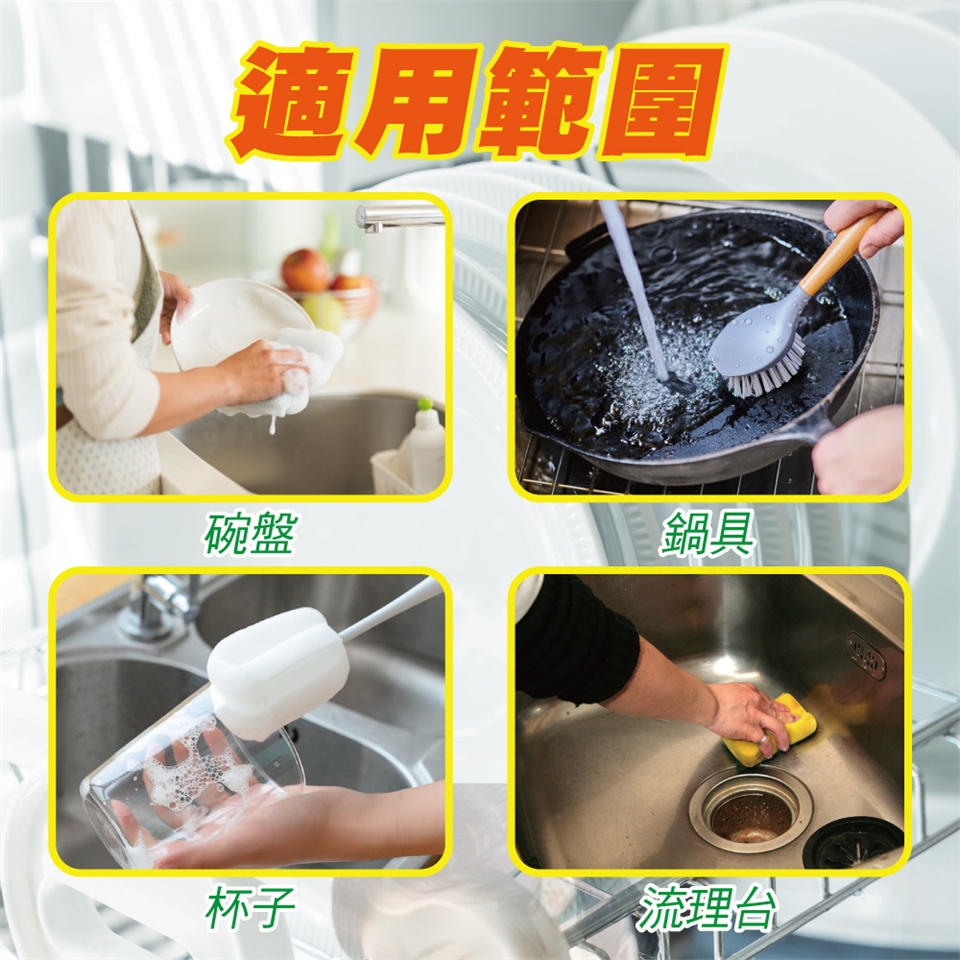 適用範圍

碗盤

鍋具

杯子

流理台