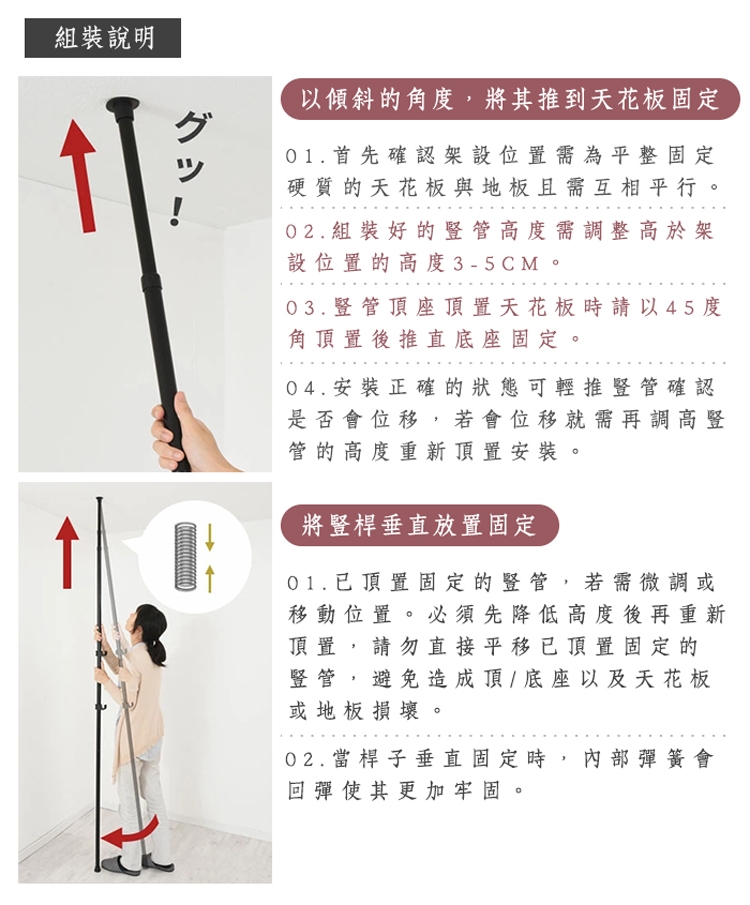 組裝說明

グッ!

以傾斜的角度，將其推到天花板固定

01.首先確認架設位置需為平整固定硬質的天花板與地板且需互相平行。

02.組裝好的豎管高度需調整高於架設位置的高度3-5CM。

03.豎管頂座頂置天花板時請以45度角頂置後推直底座固定。

04.安裝正確的狀態可輕推豎管確認是否會位移，若會位移就需再調高豎管的高度重新頂置安裝。

將豎桿垂直放置固定

01.已頂置固定的豎管，若需微調或移動位置。必須先降低高度後再重新頂置，請勿直接平移已頂置固定的豎管，避免造成頂/底座以及天花板或地板損壞。

02.當桿子垂直固定時，內部彈簧會回彈使其更加牢固。