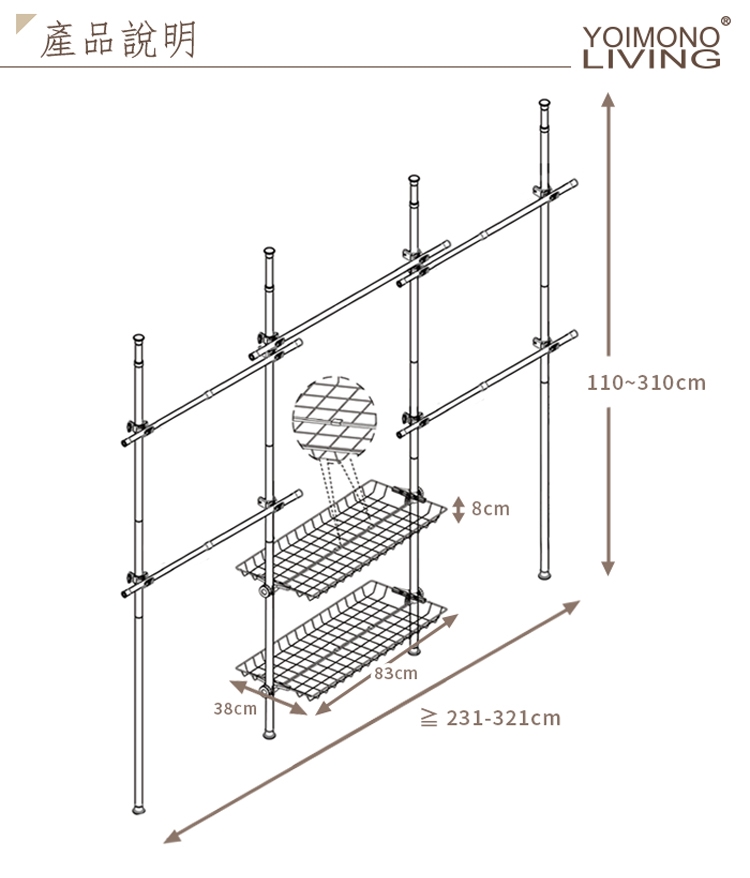 產品說明

YOIMONO®
LIVING

110~310cm

8cm

83cm

38cm

≧ 231-321cm