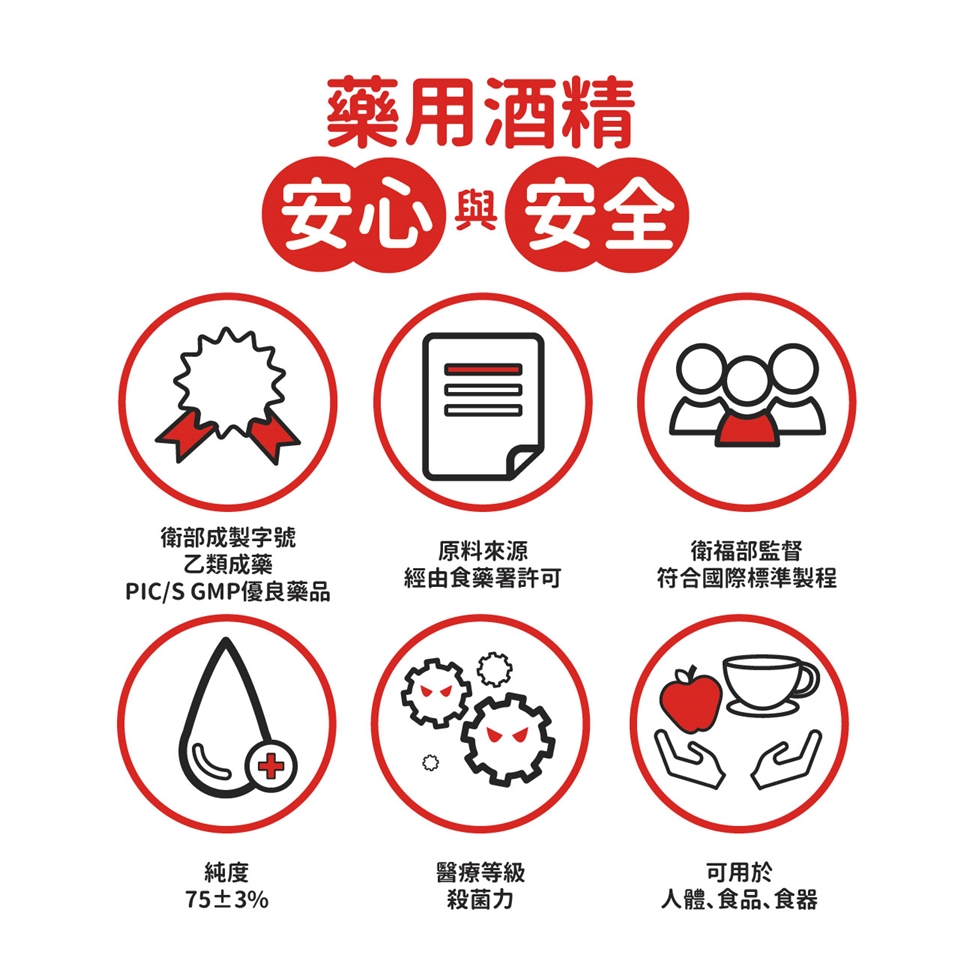 藥用酒精

安心 與 安全

衛部成製字號
乙類成藥
PIC/S GMP優良藥品

原料來源
經由食藥署許可

衛福部監督
符合國際標準製程

純度
75±3%

醫療等級
殺菌力

可用於
人體、食品、食器