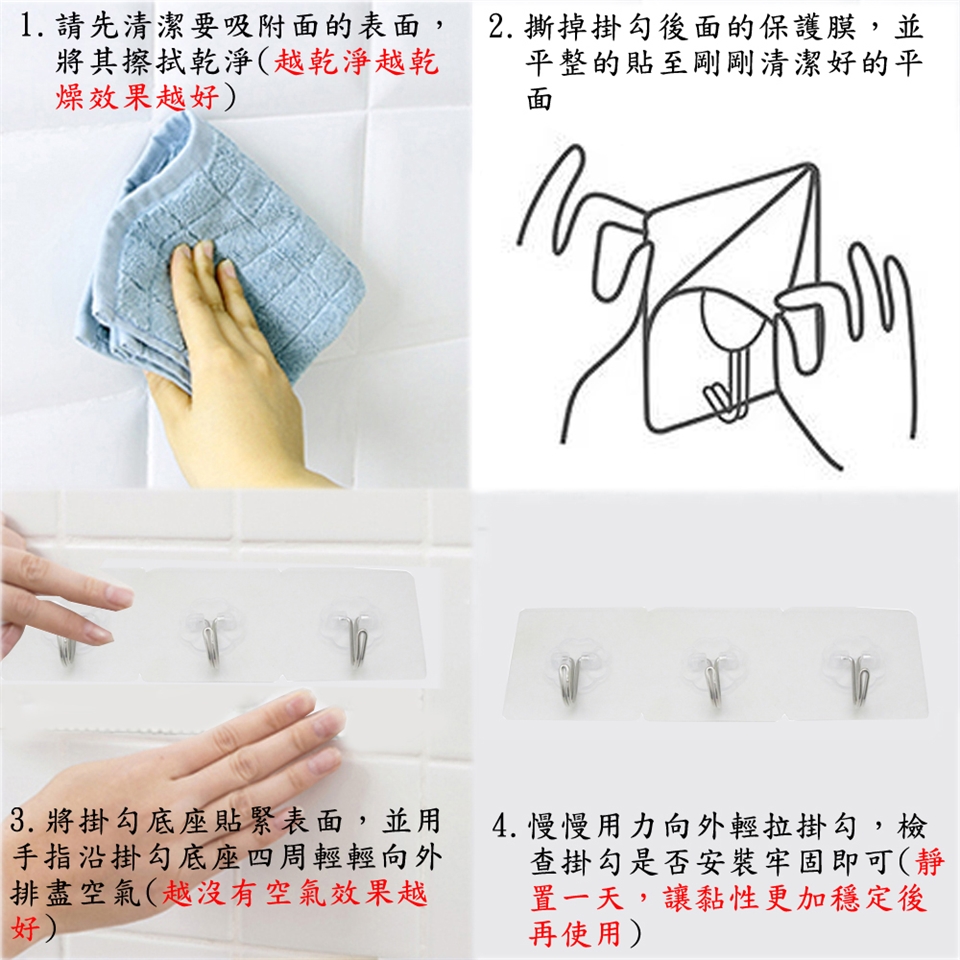 1. 請先清潔要吸附面的表面，將其擦拭乾淨(越乾淨越乾燥效果越好)

2. 撕掉掛勾後面的保護膜，並平整的貼至剛剛清潔好的平面

3. 將掛勾底座貼緊表面，並用手指沿掛勾底座四周輕輕向外排盡空氣(越沒有空氣效果越好)

4. 慢慢用力向外輕拉掛勾，檢查掛勾是否安裝牢固即可(靜置一天，讓黏性更加穩定後再使用)