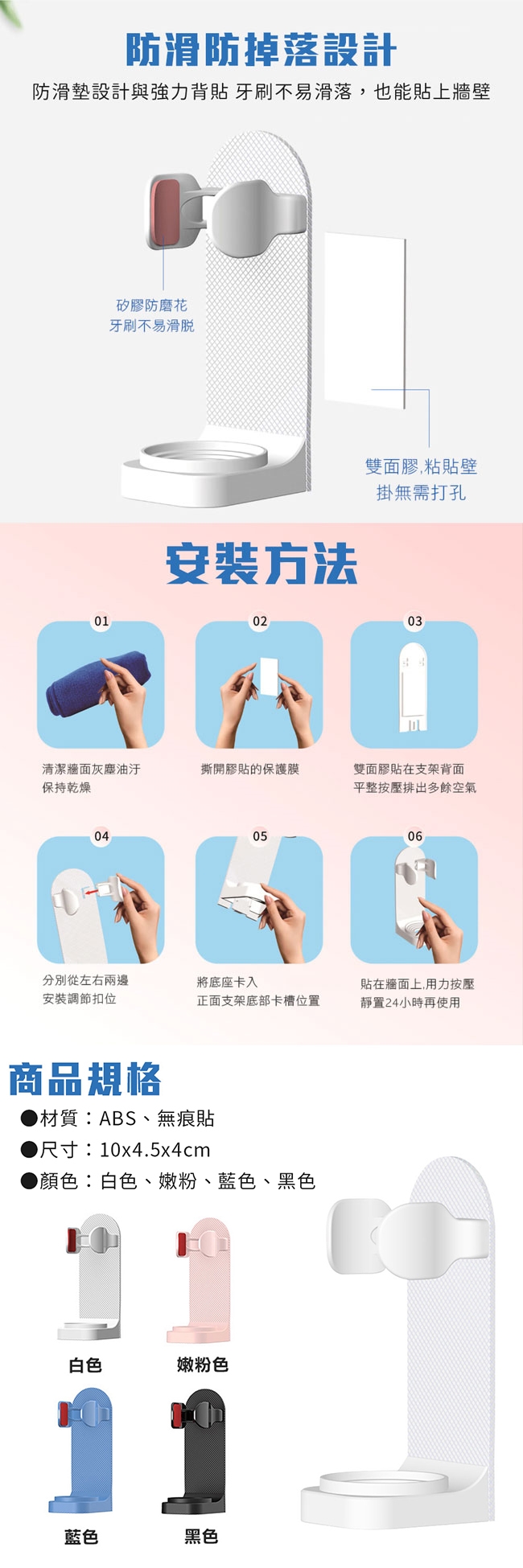 防滑防掉落設計

防滑墊設計與強力背貼 牙刷不易滑落，也能貼上牆壁

矽膠防磨花
牙刷不易滑脫

雙面膠,粘貼壁
掛無需打孔

安裝方法

01
清潔牆面灰塵油汙
保持乾燥

02
撕開膠貼的保護膜

03
雙面膠貼在支架背面
平整按壓排出多餘空氣

04
分別從左右兩邊
安裝調節扣位

05
將底座卡入
正面支架底部卡槽位置

06
貼在牆面上,用力按壓
靜置24小時再使用

商品規格

●材質：ABS、無痕貼
●尺寸：10x4.5x4cm
●顏色：白色、嫩粉、藍色、黑色

白色
嫩粉色
藍色
黑色