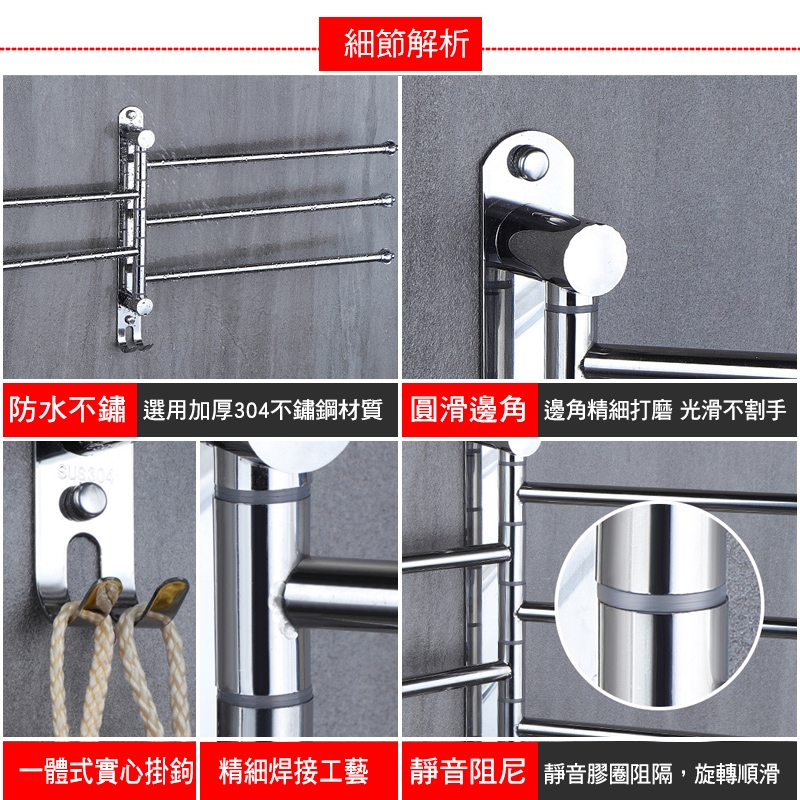 細節解析

防水不鏽 選用加厚304不鏽鋼材質

圓滑邊角 邊角精細打磨 光滑不割手

SUS304

一體式實心掛鉤

精細焊接工藝

靜音阻尼 靜音膠圈阻隔，旋轉順滑