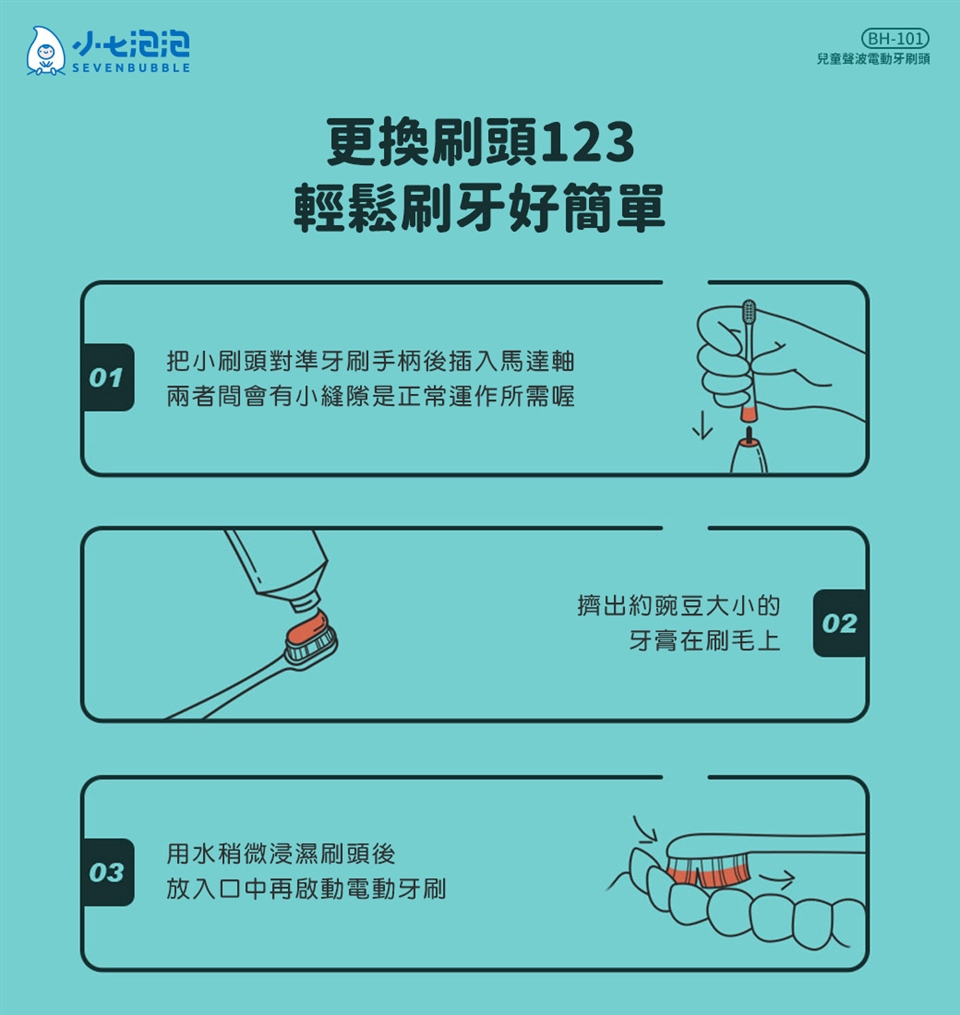 小七泡泡
SEVENBUBBLE

BH-101
兒童聲波電動牙刷頭

更換刷頭123
輕鬆刷牙好簡單

01
把小刷頭對準牙刷手柄後插入馬達軸
兩者間會有小縫隙是正常運作所需喔

擠出約豌豆大小的
牙膏在刷毛上
02

03
用水稍微浸濕刷頭後
放入口中再啟動電動牙刷