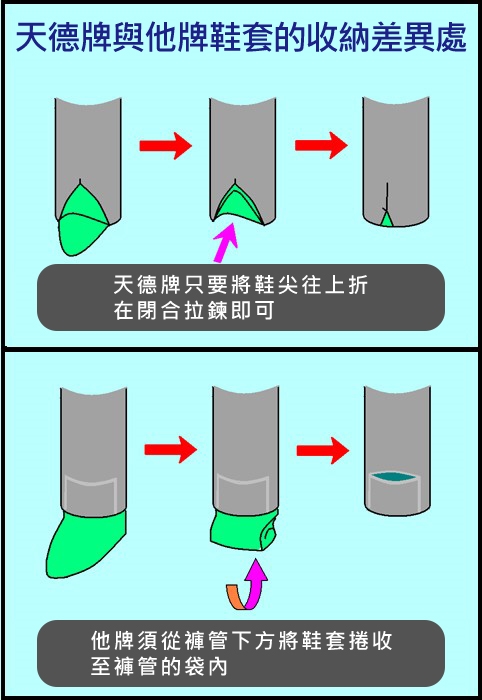 天德牌與他牌鞋套的收納差異處

天德牌只要將鞋尖往上折
在閉合拉鍊即可

他牌須從褲管下方將鞋套捲收
至褲管的袋內