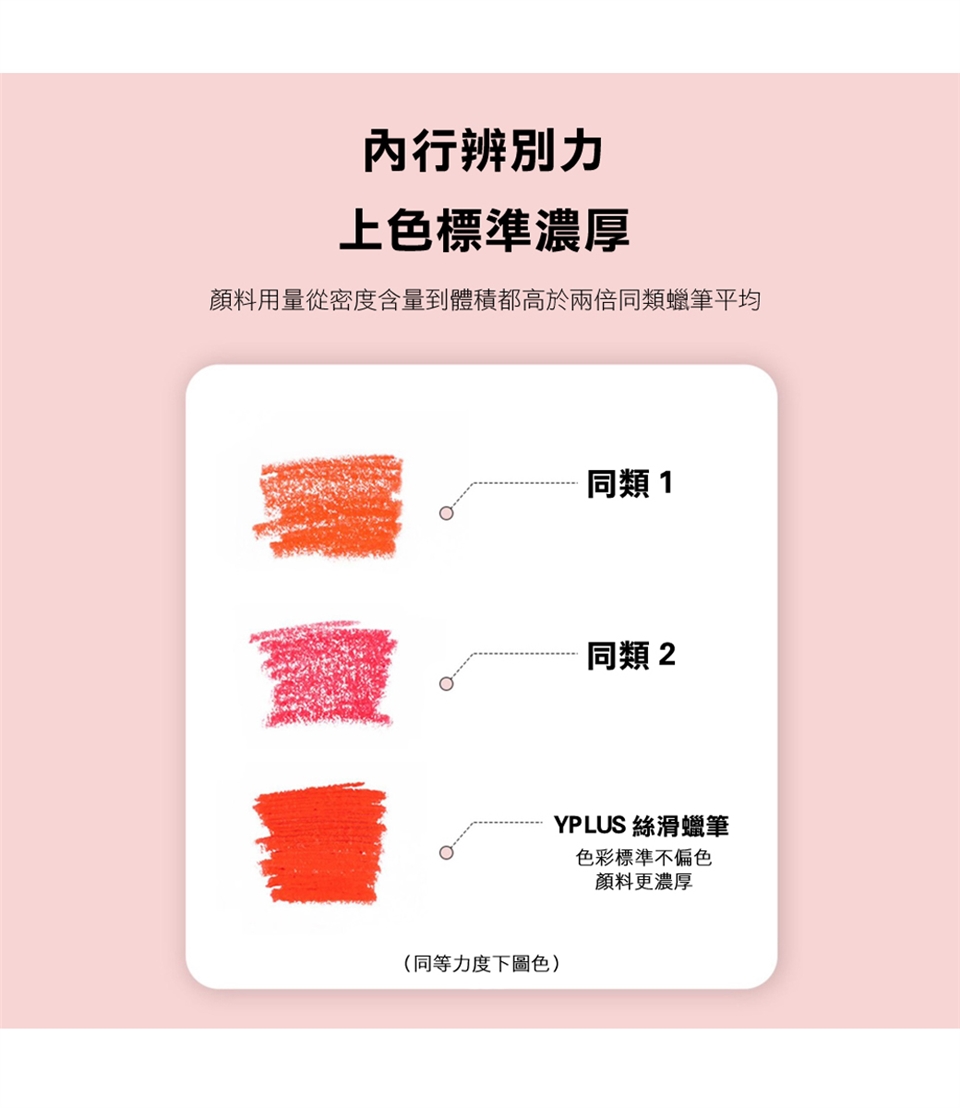 內行辨別力
上色標準濃厚

顏料用量從密度含量到體積都高於兩倍同類蠟筆平均

同類 1

同類 2

YPLUS 絲滑蠟筆
色彩標準不偏色
顏料更濃厚

（同等力度下圖色）