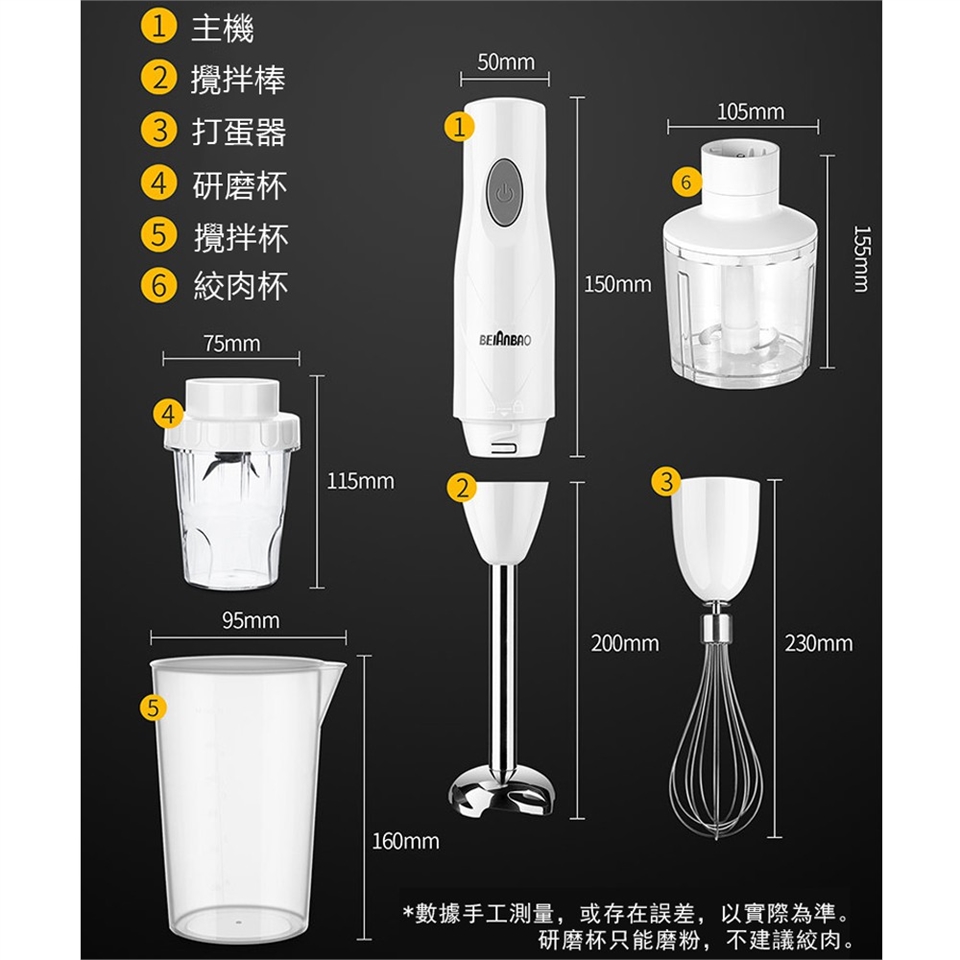 1 主機
2 攪拌棒
3 打蛋器
4 研磨杯
5 攪拌杯
6 絞肉杯

50mm
1
BEIANBAO
150mm

105mm
6
155mm

75mm
4
115mm

2
200mm

3
230mm

95mm
5
160mm

*數據手工測量，或存在誤差，以實際為準。
研磨杯只能磨粉，不建議絞肉。