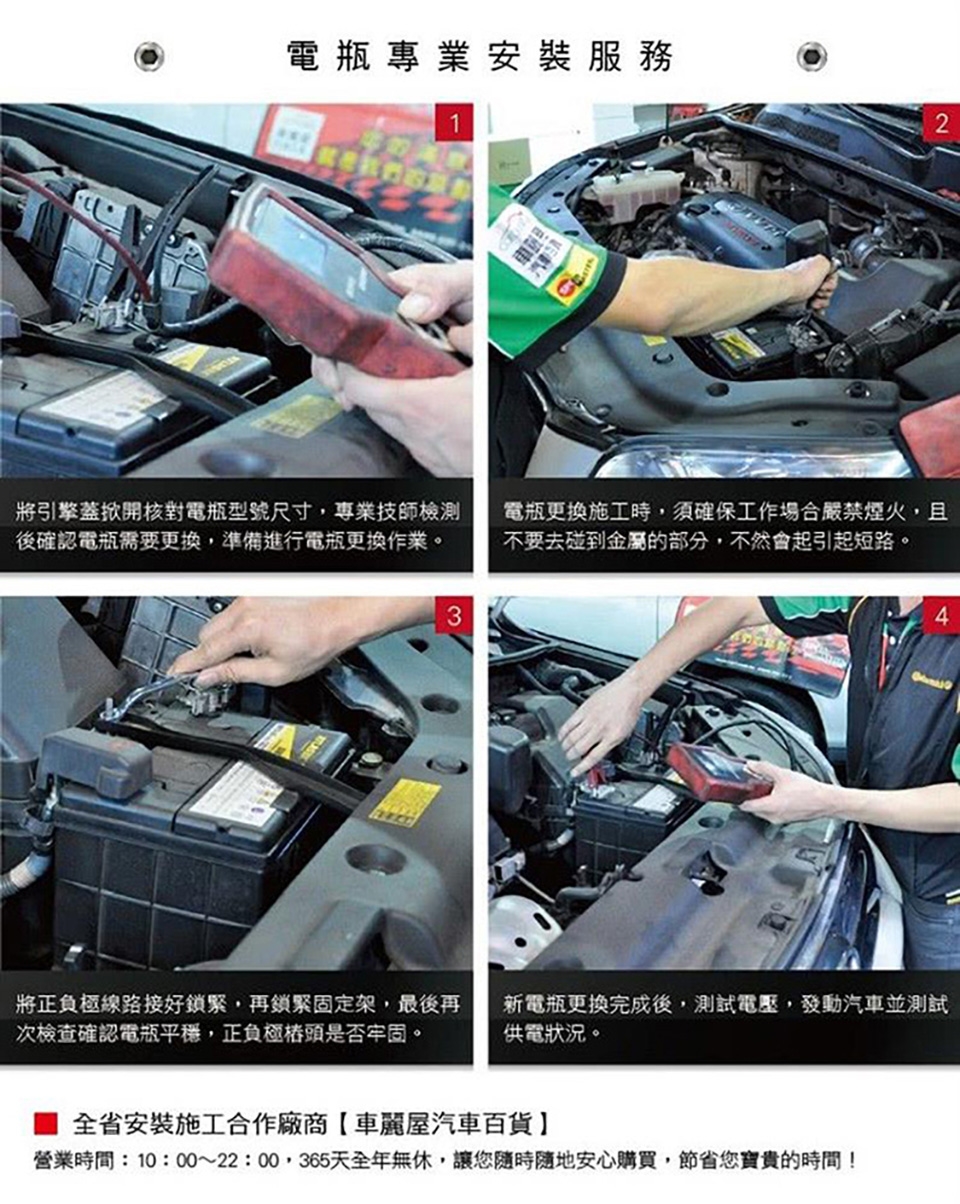 電瓶專業安裝服務

1

將引擎蓋掀開核對電瓶型號尺寸，專業技師檢測後確認電瓶需要更換，準備進行電瓶更換作業。

2

電瓶更換施工時，須確保工作場合嚴禁煙火，且不要去碰到金屬的部分，不然會起引起短路。

3

將正負極線路接好鎖緊，再鎖緊固定架，最後再次檢查確認電瓶平穩，正負極樁頭是否牢固。

4

新電瓶更換完成後，測試電壓，發動汽車並測試供電狀況。

全省安裝施工合作廠商【車麗屋汽車百貨】

營業時間：10：00～22：00，365天全年無休，讓您隨時隨地安心購買，節省您寶貴的時間！