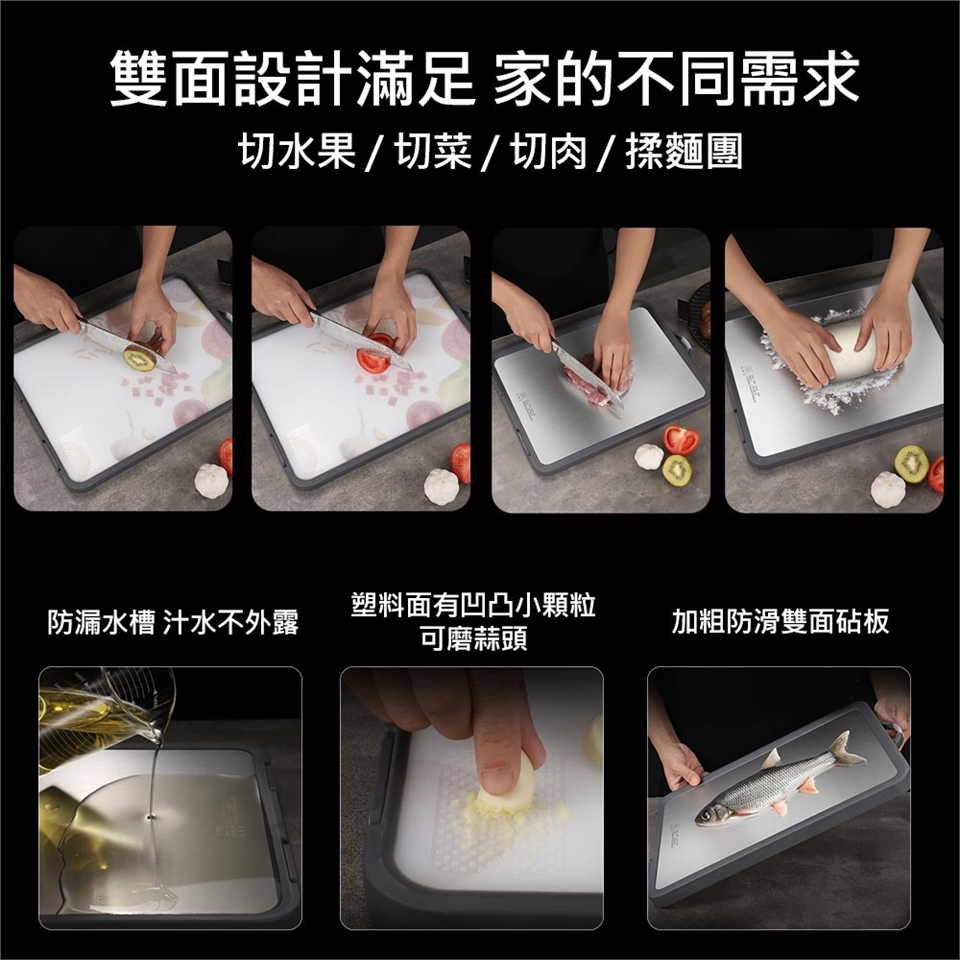 雙面設計滿足 家的不同需求

切水果 / 切菜 / 切肉 / 揉麵團

防漏水槽 汁水不外露

塑料面有凹凸小顆粒
可磨蒜頭

加粗防滑雙面砧板