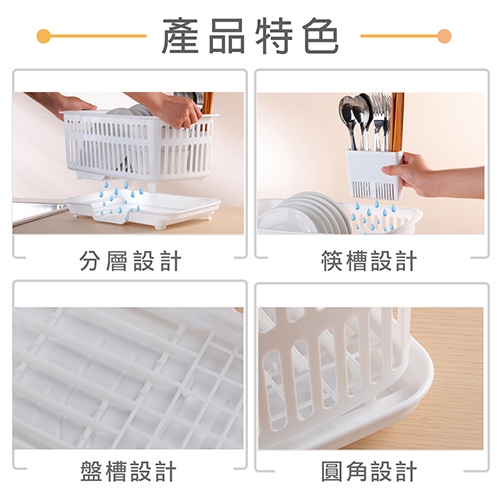 產品特色

分層設計

筷槽設計

盤槽設計

圓角設計