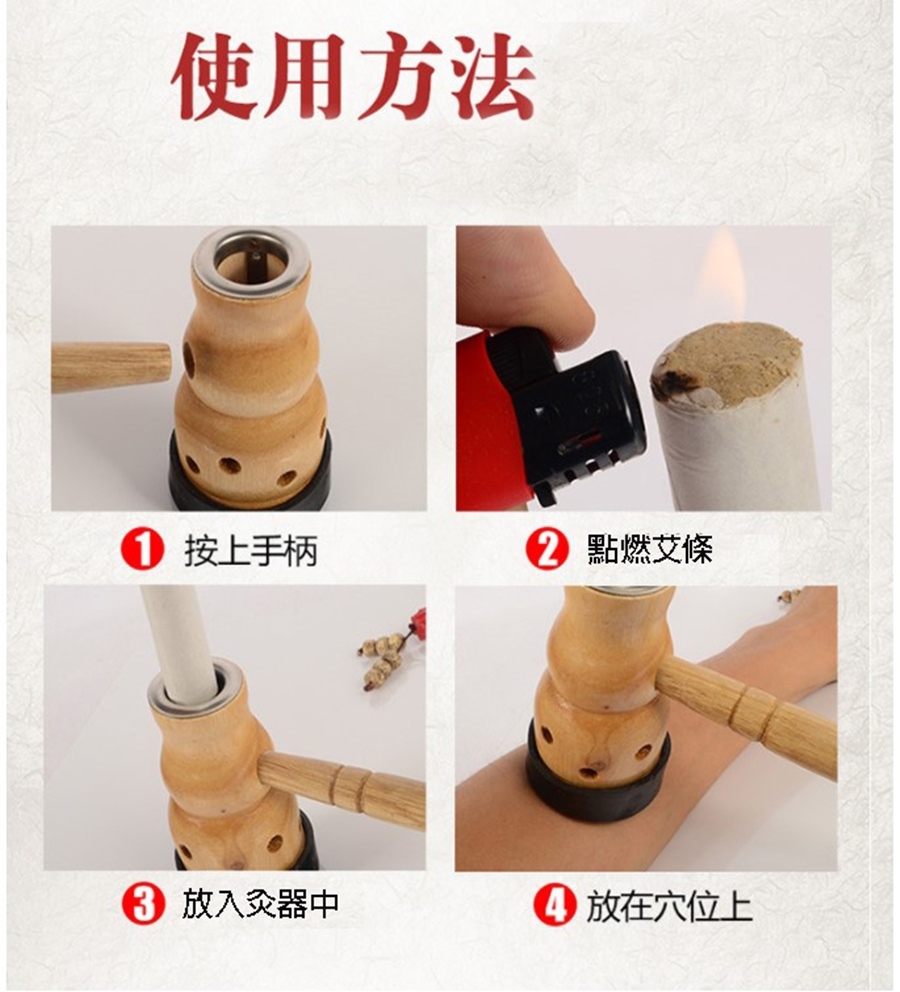 使用方法

1 按上手柄

2 點燃艾條

3 放入灸器中

4 放在穴位上