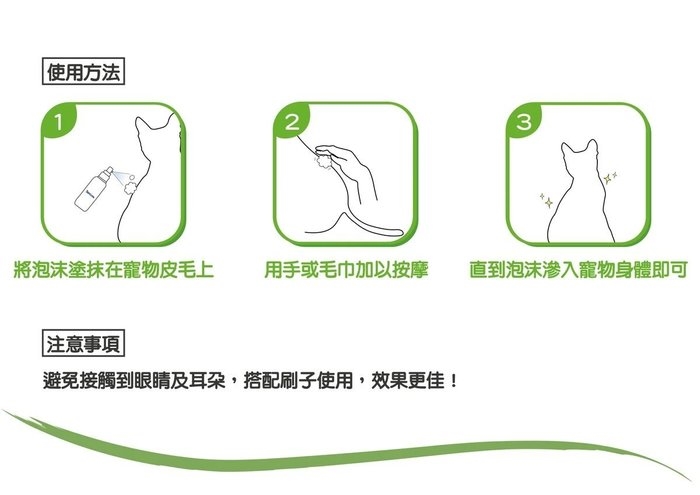 使用方法

1

將泡沫塗抹在寵物皮毛上

2

用手或毛巾加以按摩

3

直到泡沫滲入寵物身體即可

注意事項

避免接觸到眼睛及耳朵，搭配刷子使用，效果更佳！