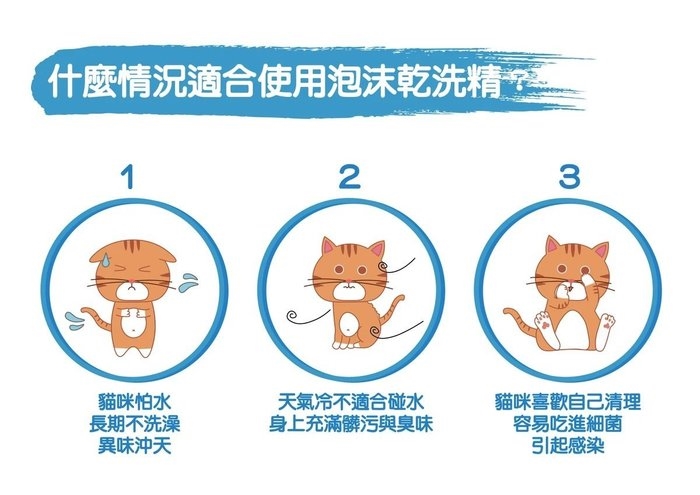 什麼情況適合使用泡沫乾洗精？

1

貓咪怕水
長期不洗澡
異味沖天

2

天氣冷不適合碰水
身上充滿髒污與臭味

3

貓咪喜歡自己清理
容易吃進細菌
引起感染