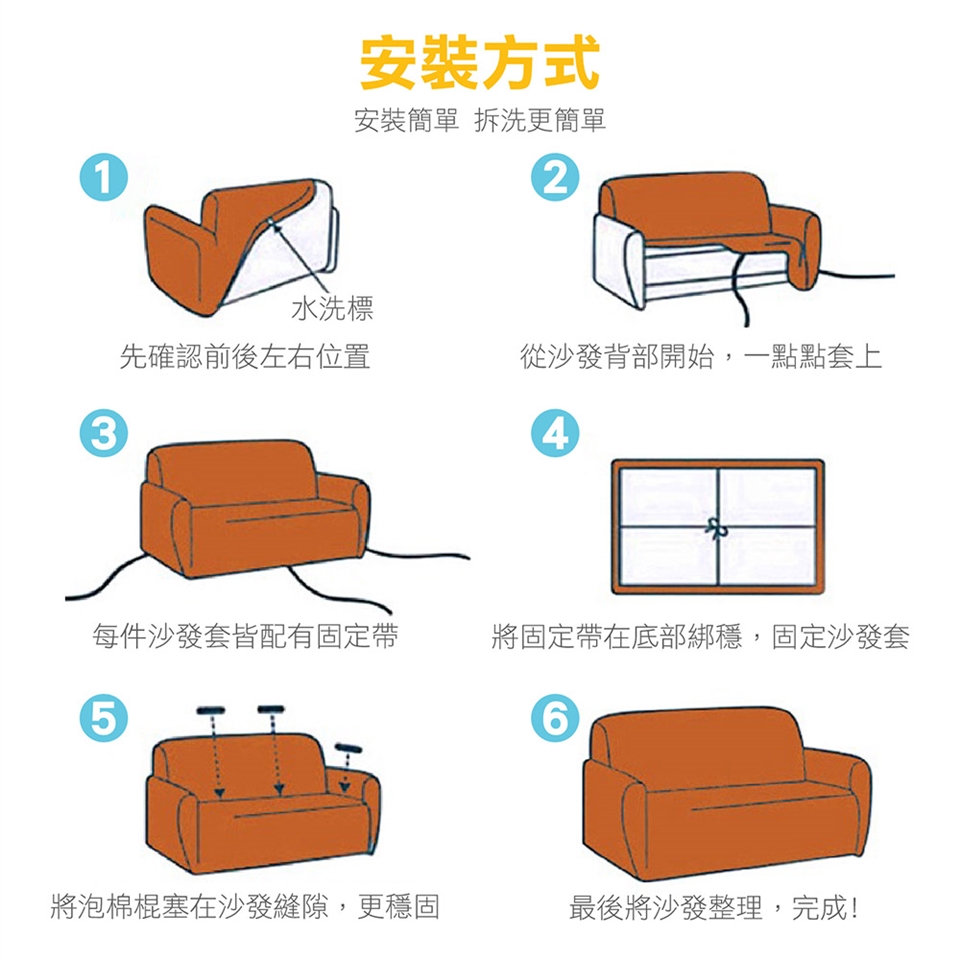 安裝方式

安裝簡單 拆洗更簡單

1

水洗標

先確認前後左右位置

2

從沙發背部開始，一點點套上

3

每件沙發套皆配有固定帶

4

將固定帶在底部綁穩，固定沙發套

5

將泡棉棍塞在沙發縫隙，更穩固

6

最後將沙發整理，完成!