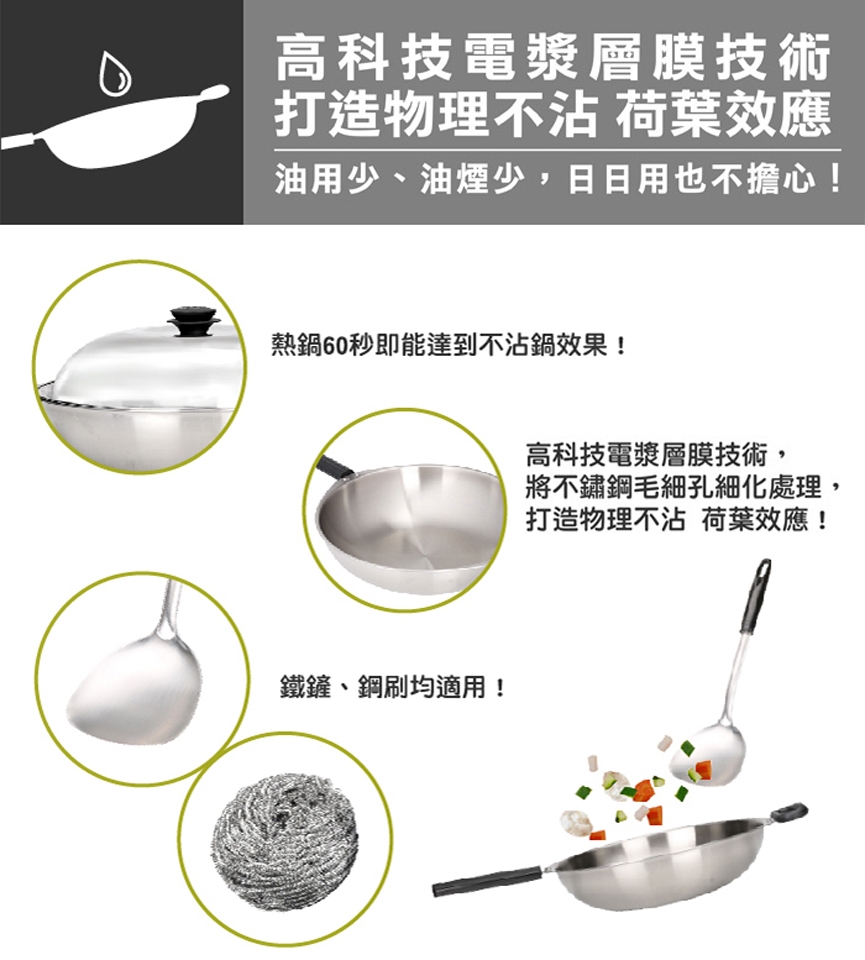 高科技電漿層膜技術
打造物理不沾 荷葉效應

油用少、油煙少，日日用也不擔心！

熱鍋60秒即能達到不沾鍋效果！

高科技電漿層膜技術，
將不鏽鋼毛細孔細化處理，
打造物理不沾 荷葉效應！

鐵鏟、鋼刷均適用！