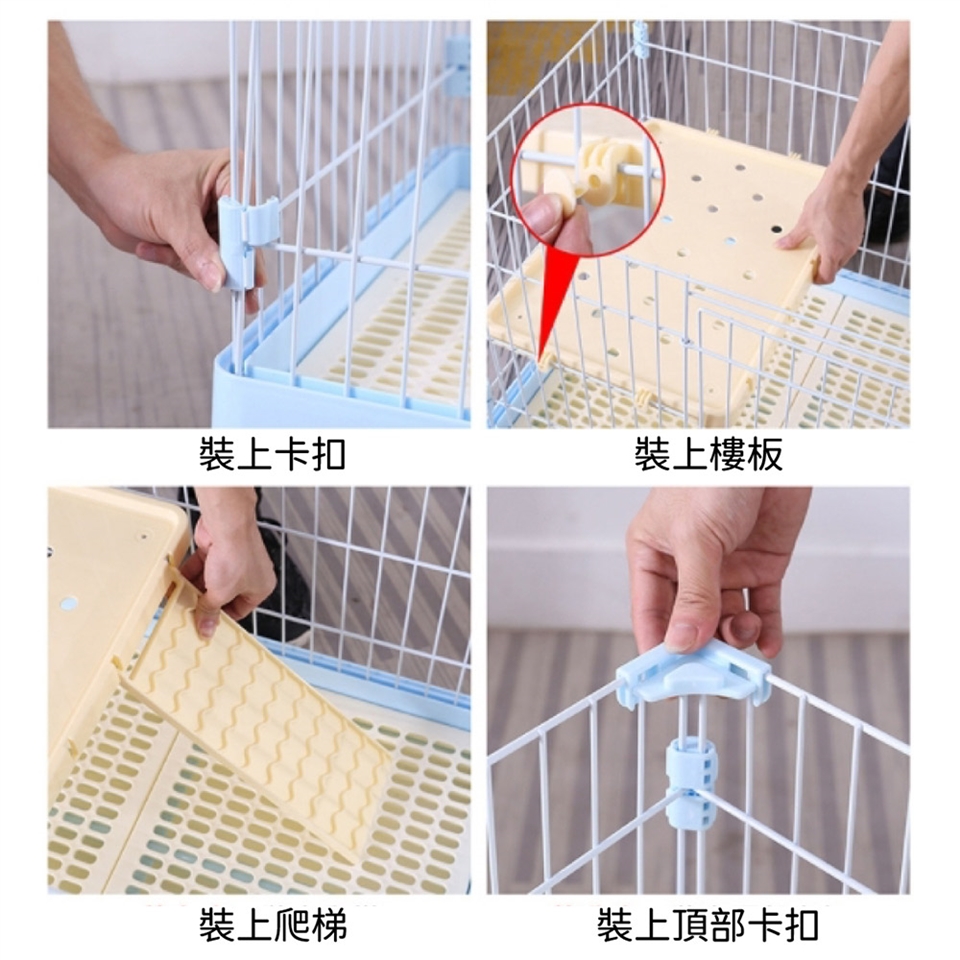 裝上卡扣

裝上樓板

裝上爬梯

裝上頂部卡扣