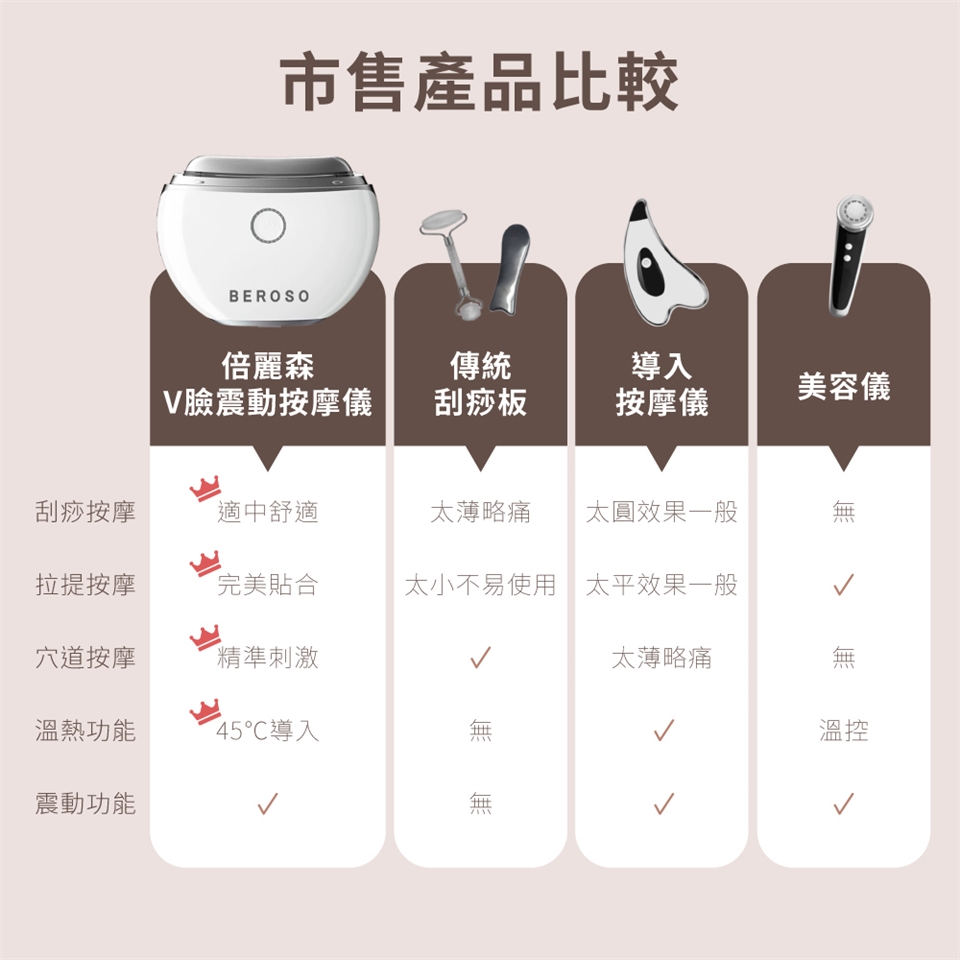 市售產品比較

BEROSO

| | 倍麗森 V臉震動按摩儀 | 傳統 刮痧板 | 導入 按摩儀 | 美容儀 |
|---|---|---|---|---|
| 刮痧按摩 | 適中舒適 | 太薄略痛 | 太圓效果一般 | 無 |
| 拉提按摩 | 完美貼合 | 太小不易使用 | 太平效果一般 | ✓ |
| 穴道按摩 | 精準刺激 | ✓ | 太薄略痛 | 無 |
| 溫熱功能 | 45°C導入 | 無 | ✓ | 溫控 |
| 震動功能 | ✓ | 無 | ✓ | ✓ |