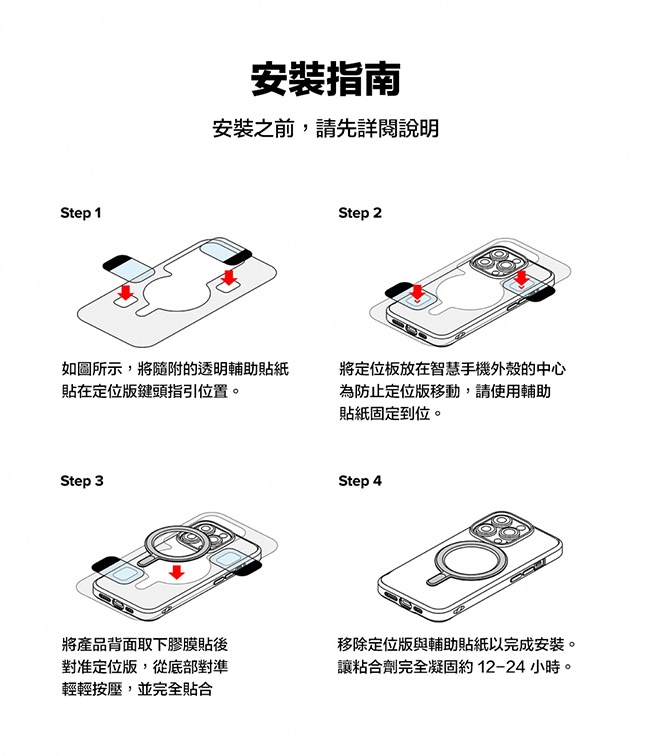 安裝指南

安裝之前，請先詳閱說明

Step 1

如圖所示，將隨附的透明輔助貼紙貼在定位版鍵頭指引位置。

Step 2

將定位板放在智慧手機外殼的中心為防止定位版移動，請使用輔助貼紙固定到位。

Step 3

將產品背面取下膠膜貼後對准定位版，從底部對準輕輕按壓，並完全貼合

Step 4

移除定位版與輔助貼紙以完成安裝。讓粘合劑完全凝固約 12-24 小時。