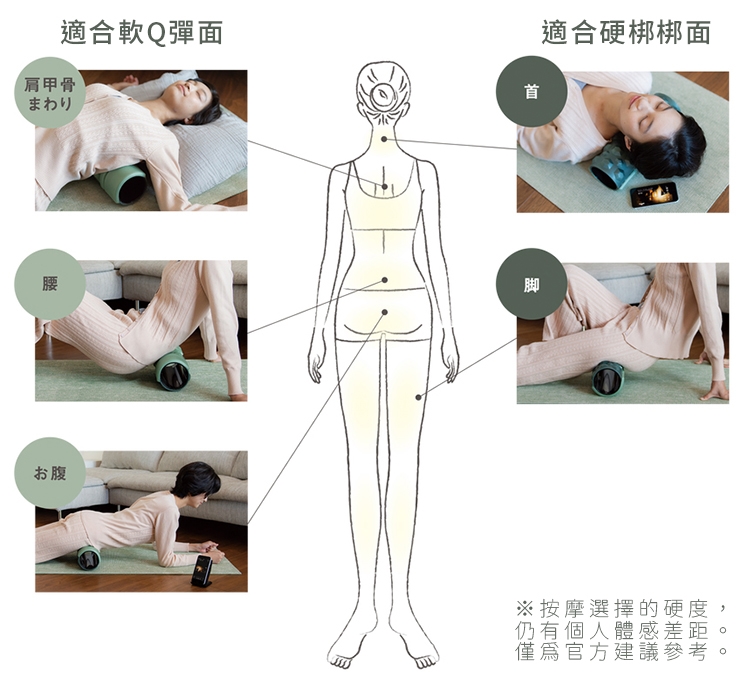 適合軟Q彈面

肩甲骨まわり

腰

お腹

適合硬梆梆面

首

脚

※按摩選擇的硬度，仍有個人體感差距。僅爲官方建議參考。