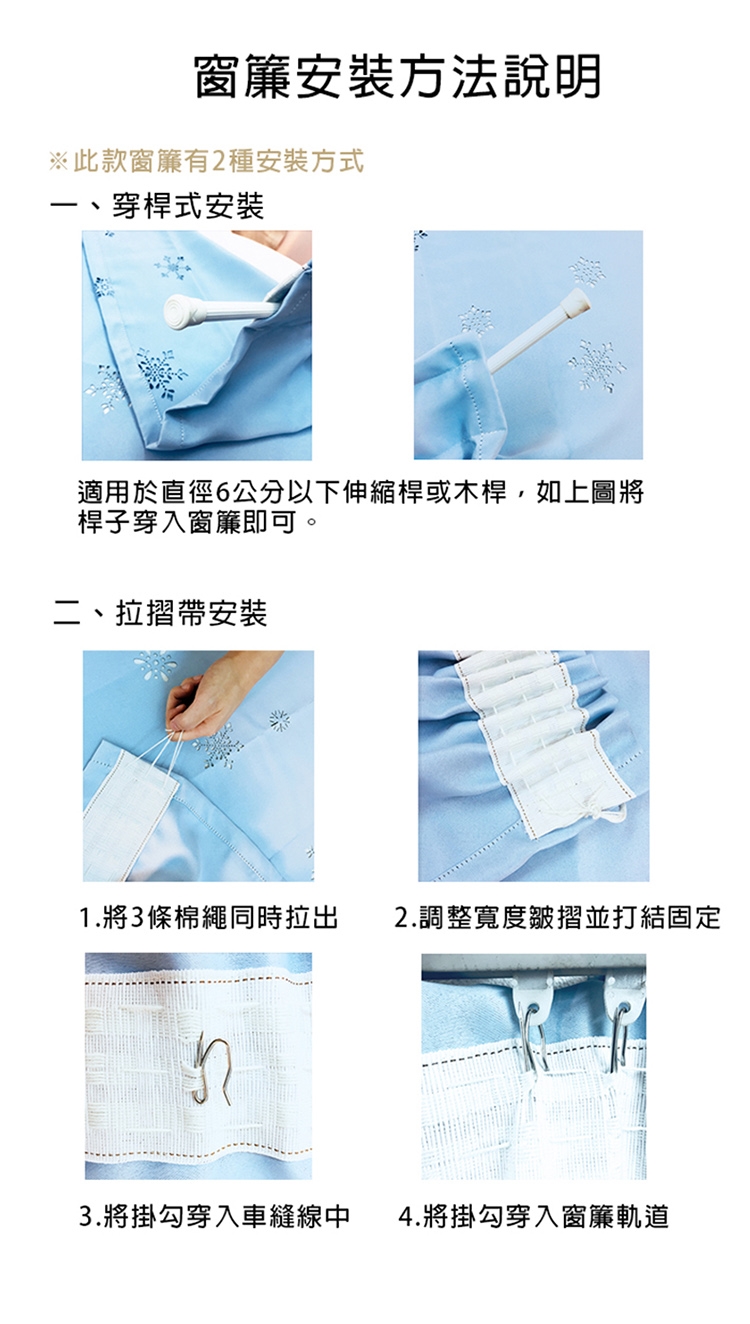 窗簾安裝方法說明

※此款窗簾有2種安裝方式

一、穿桿式安裝

適用於直徑6公分以下伸縮桿或木桿，如上圖將桿子穿入窗簾即可。

二、拉摺帶安裝

1.將3條棉繩同時拉出

2.調整寬度皺摺並打結固定

3.將掛勾穿入車縫線中

4.將掛勾穿入窗簾軌道