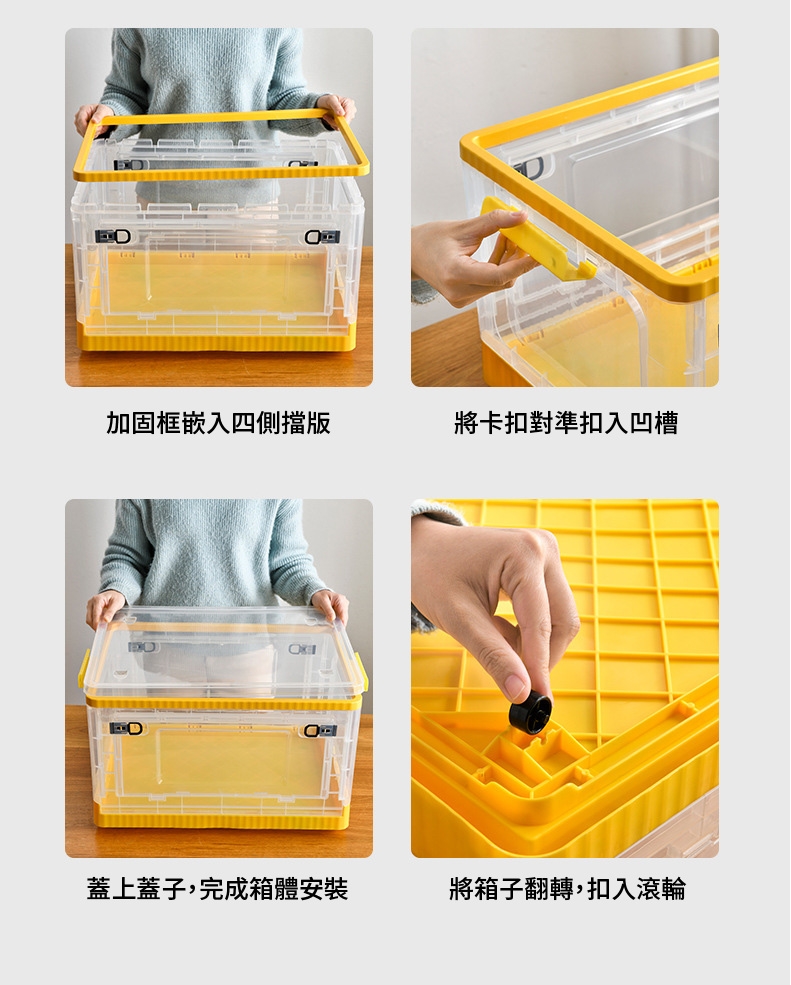 加固框嵌入四側擋版

將卡扣對準扣入凹槽

蓋上蓋子,完成箱體安裝

將箱子翻轉,扣入滾輪