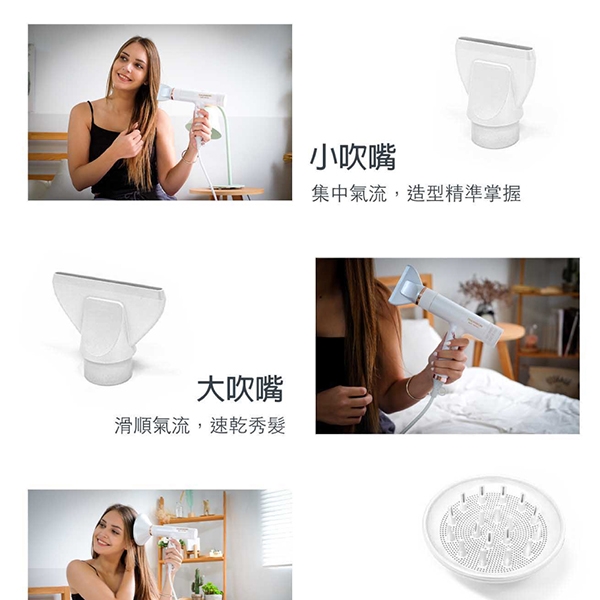 小吹嘴
集中氣流，造型精準掌握

大吹嘴
滑順氣流，速乾秀髮