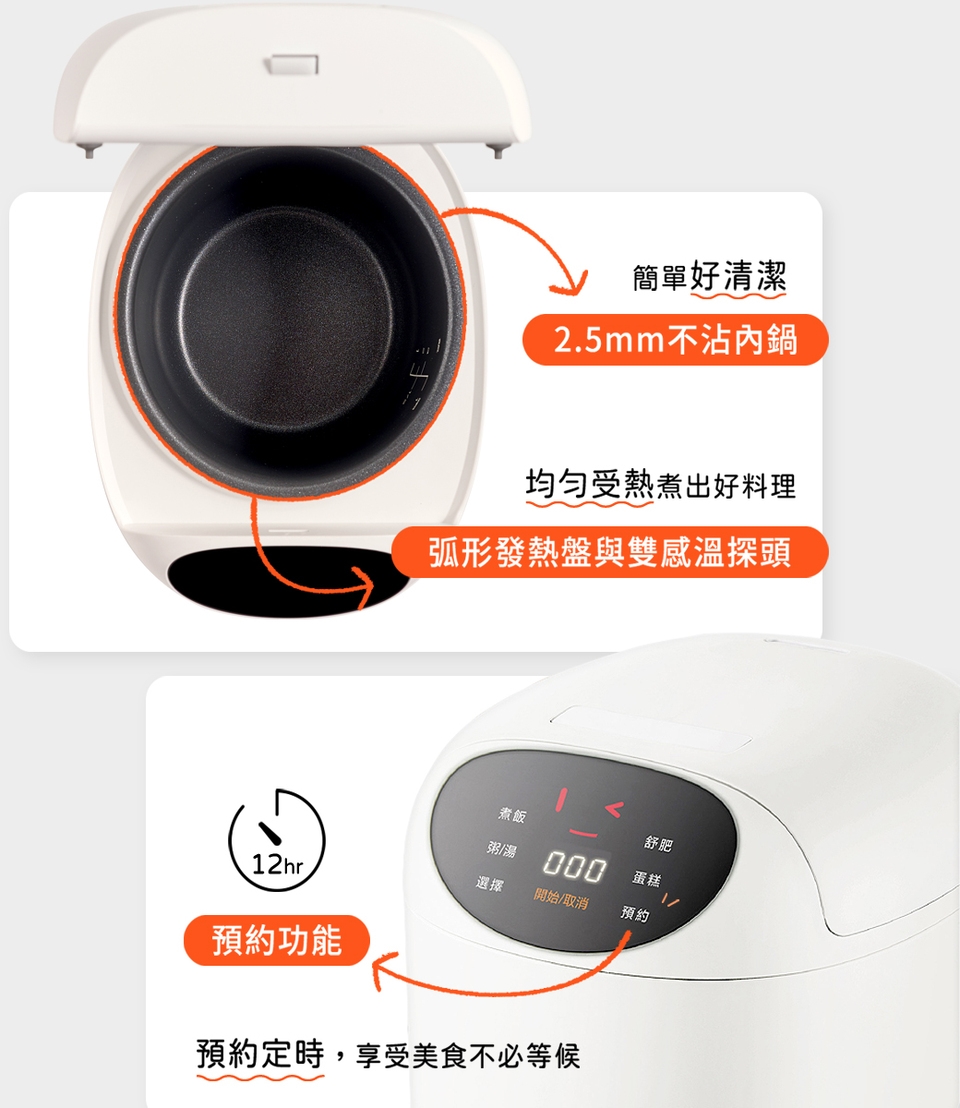 簡單好清潔

2.5mm不沾內鍋

均勻受熱煮出好料理

弧形發熱盤與雙感溫探頭

煮飯
粥/湯
選擇
000
開始/取消
舒肥
蛋糕
預約

12hr

預約功能

預約定時，享受美食不必等候