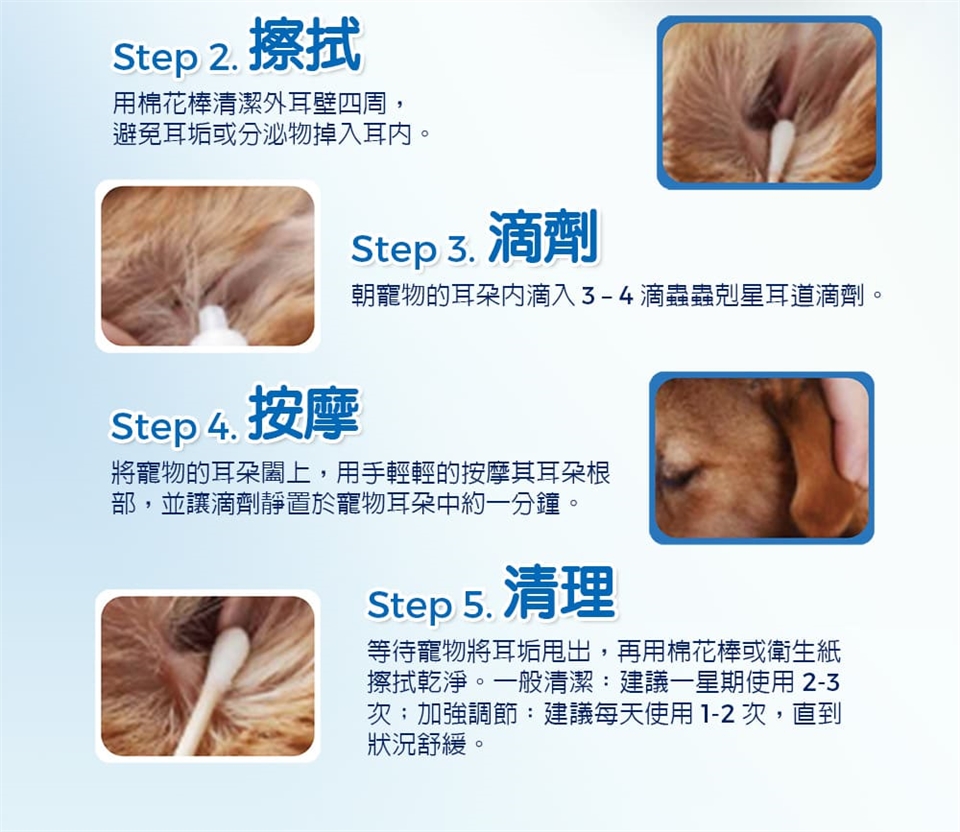 Step 2. 擦拭

用棉花棒清潔外耳壁四周，避免耳垢或分泌物掉入耳內。

Step 3. 滴劑

朝寵物的耳朵內滴入 3 – 4 滴蟲蟲剋星耳道滴劑。

Step 4. 按摩

將寵物的耳朵闔上，用手輕輕的按摩其耳朵根部，並讓滴劑靜置於寵物耳朵中約一分鐘。

Step 5. 清理

等待寵物將耳垢甩出，再用棉花棒或衛生紙擦拭乾淨。一般清潔：建議一星期使用 2-3 次；加強調節：建議每天使用 1-2 次，直到狀況舒緩。