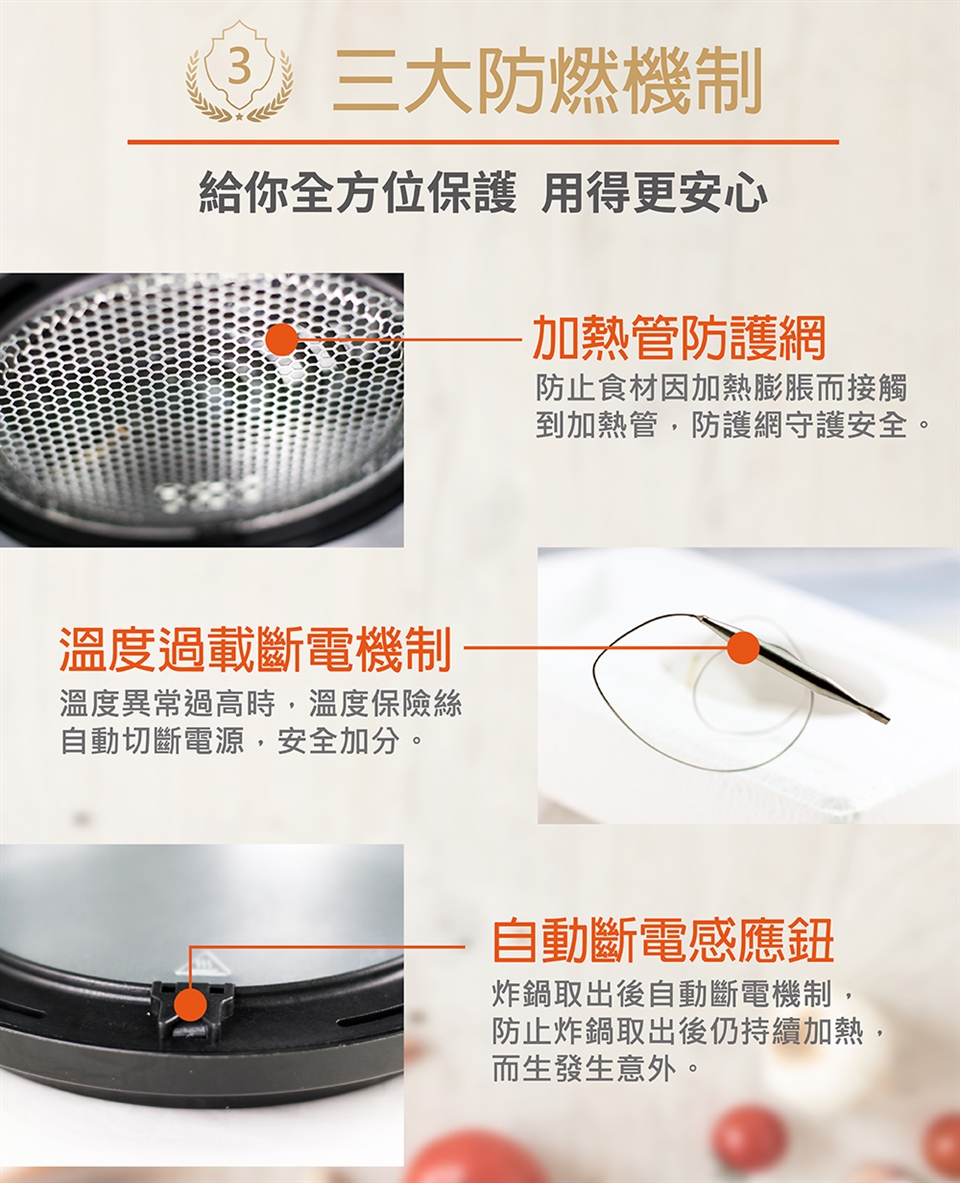 3 三大防燃機制

給你全方位保護 用得更安心

加熱管防護網
防止食材因加熱膨脹而接觸到加熱管，防護網守護安全。

溫度過載斷電機制
溫度異常過高時，溫度保險絲自動切斷電源，安全加分。

自動斷電感應鈕
炸鍋取出後自動斷電機制，防止炸鍋取出後仍持續加熱，而生發生意外。