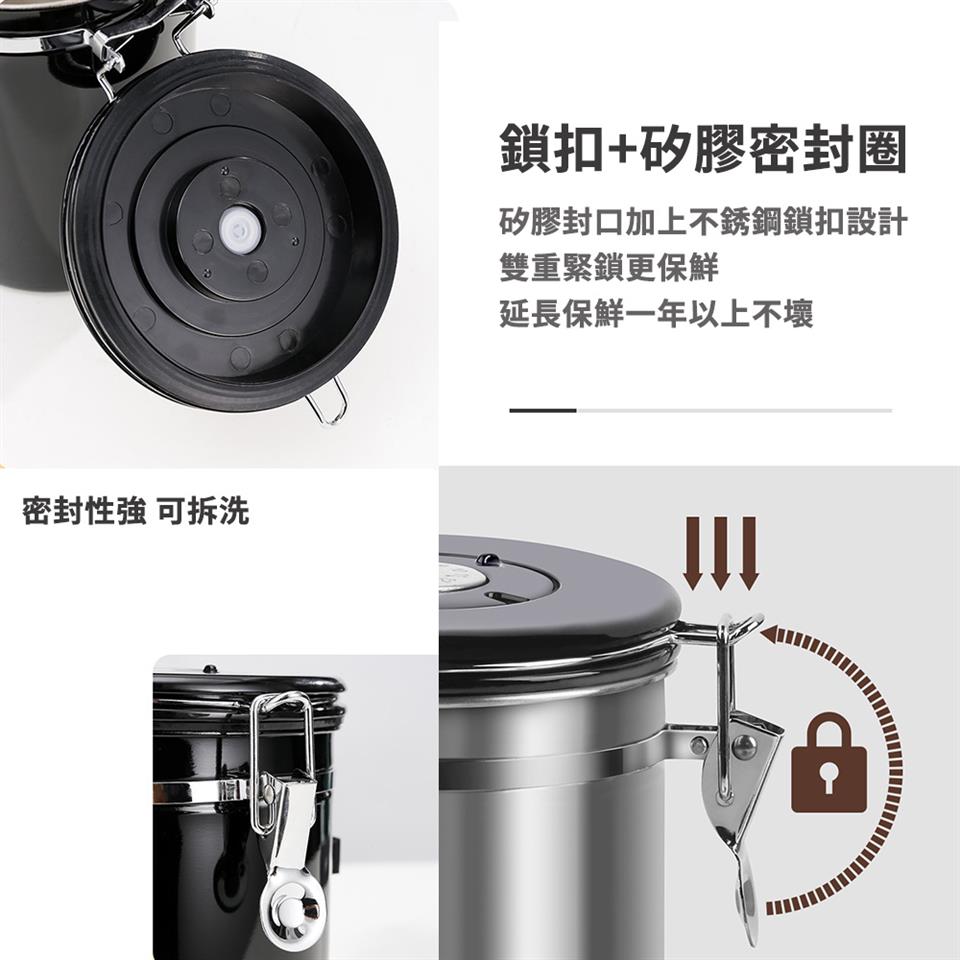 鎖扣+矽膠密封圈

矽膠封口加上不銹鋼鎖扣設計
雙重緊鎖更保鮮
延長保鮮一年以上不壞

密封性強 可拆洗