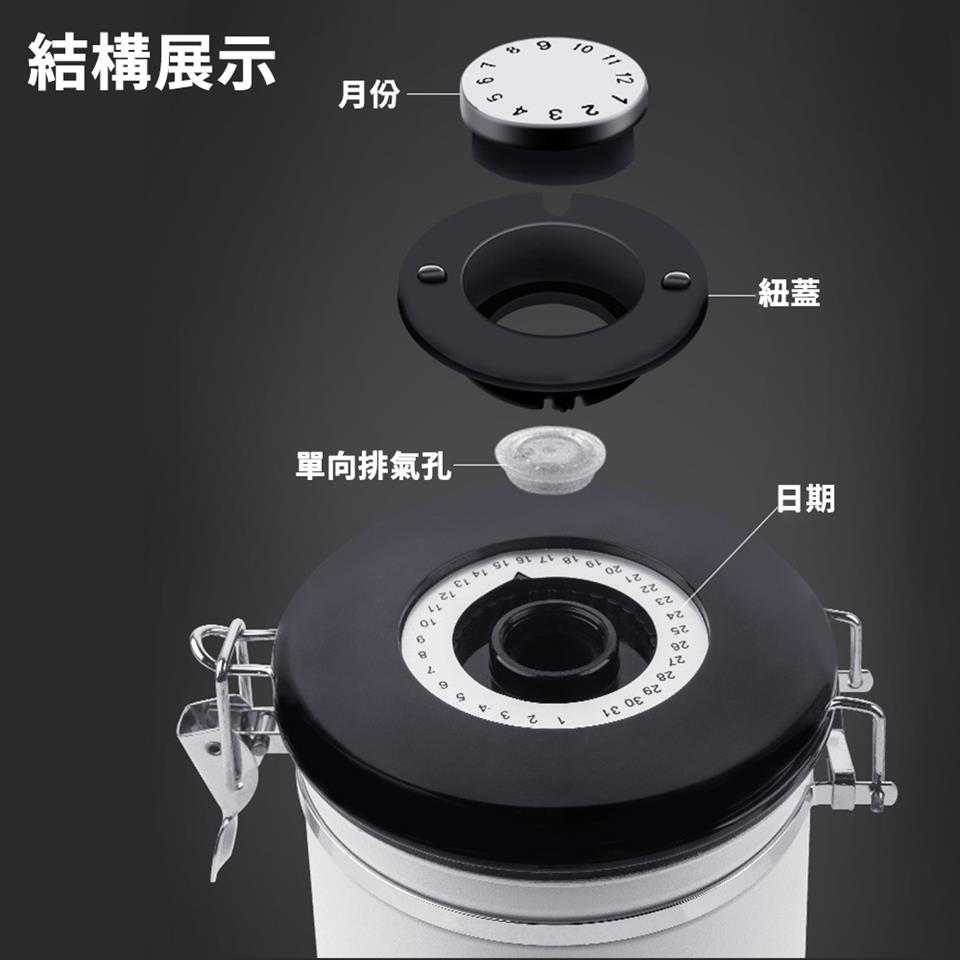 結構展示

月份

1 2 3 4 5 6 7 8 9 10 11 12

紐蓋

單向排氣孔

日期

1 2 3 4 5 6 7 8 9 10 11 12 13 14 15 16 17 18 19 20 21 22 23 24 25 26 27 28 29 30 31