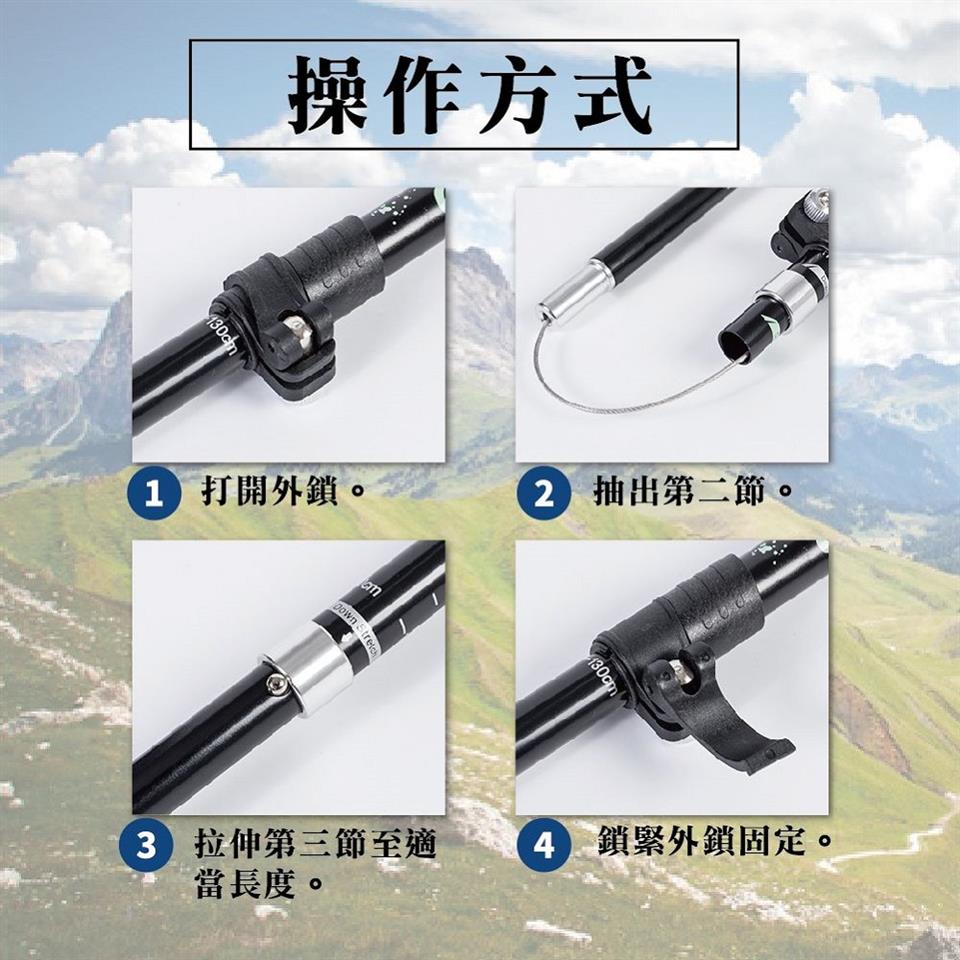 操作方式

130cm

1 打開外鎖。

2 抽出第二節。

cm
down stretch

3 拉伸第三節至適當長度。

130cm

4 鎖緊外鎖固定。