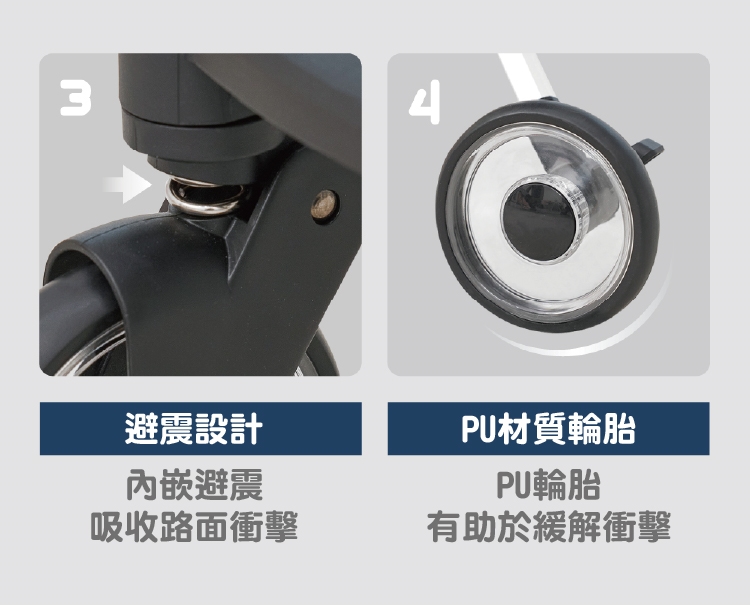 3

避震設計

內嵌避震
吸收路面衝擊

4

PU材質輪胎

PU輪胎
有助於緩解衝擊