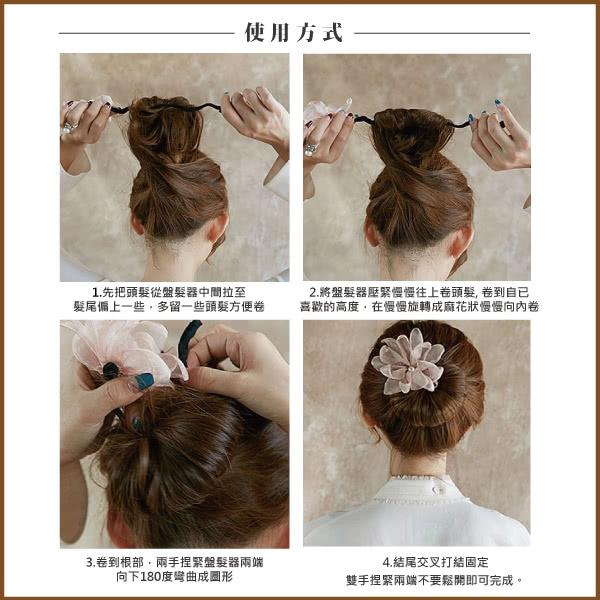 使用方式

1.先把頭髮從盤髮器中間拉至髮尾偏上一些，多留一些頭髮方便卷

2.將盤髮器壓緊慢慢往上卷頭髮, 卷到自已喜歡的高度，在慢慢旋轉成麻花狀慢慢向內卷

3.卷到根部，兩手捏緊盤髮器兩端向下180度彎曲成圓形

4.結尾交叉打結固定
雙手捏緊兩端不要鬆開即可完成。