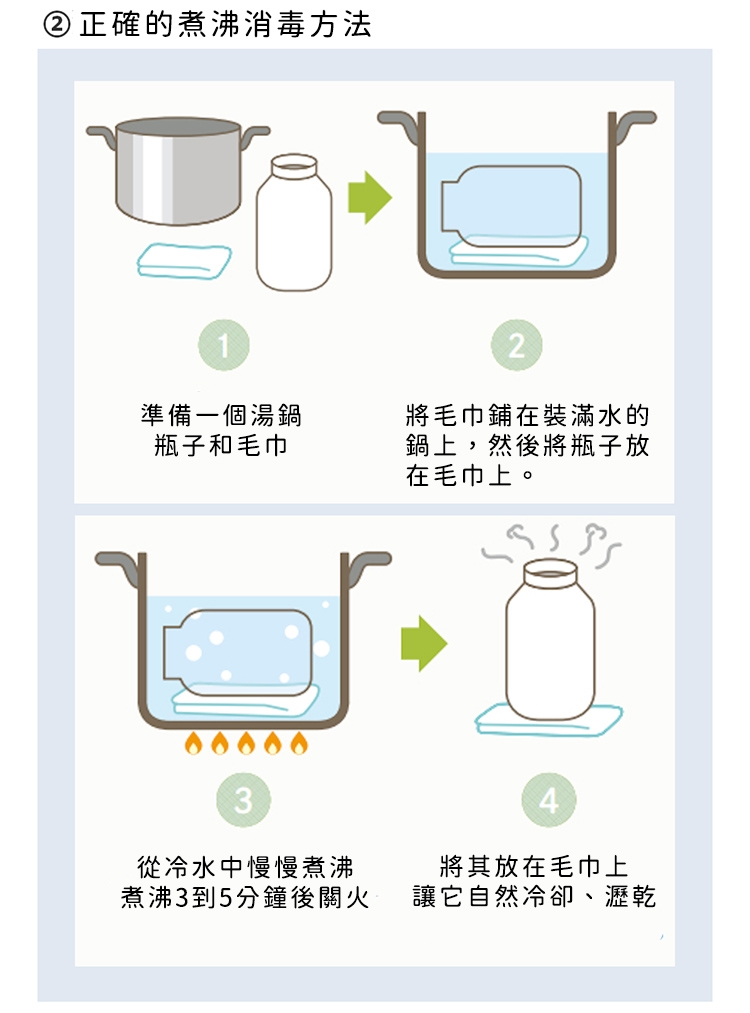 ② 正確的煮沸消毒方法

1

準備一個湯鍋
瓶子和毛巾

2

將毛巾鋪在裝滿水的鍋上，然後將瓶子放在毛巾上。

3

從冷水中慢慢煮沸
煮沸3到5分鐘後關火

4

將其放在毛巾上
讓它自然冷卻、瀝乾