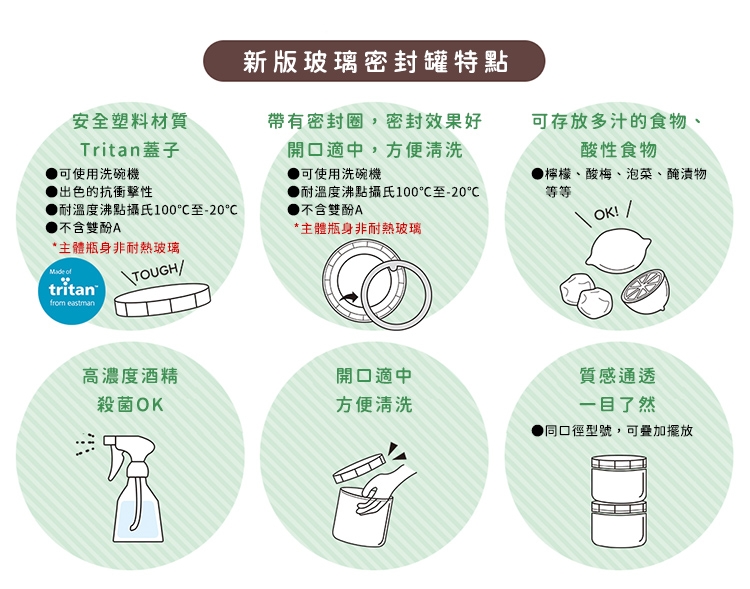 新版玻璃密封罐特點

安全塑料材質
Tritan蓋子
●可使用洗碗機
●出色的抗衝擊性
●耐溫度沸點攝氏100°C至-20°C
●不含雙酚A
*主體瓶身非耐熱玻璃

Made of
tritan
from eastman

TOUGH

帶有密封圈，密封效果好
開口適中，方便清洗
●可使用洗碗機
●耐溫度沸點攝氏100°C至-20°C
●不含雙酚A
*主體瓶身非耐熱玻璃

可存放多汁的食物、
酸性食物
●檸檬、酸梅、泡菜、醃漬物等等

OK!

高濃度酒精
殺菌OK

開口適中
方便清洗

質感通透
一目了然
●同口徑型號，可疊加擺放