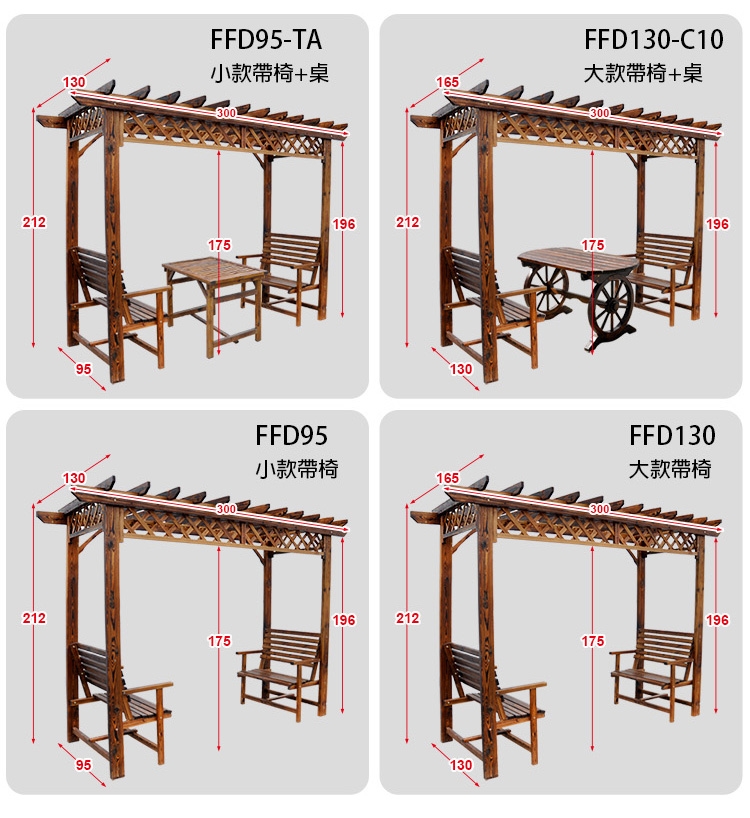 FFD95-TA
小款帶椅+桌
130
300
212
175
196
95

FFD130-C10
大款帶椅+桌
165
300
212
175
196
130

FFD95
小款帶椅
130
300
212
175
196
95

FFD130
大款帶椅
165
300
212
175
196
130