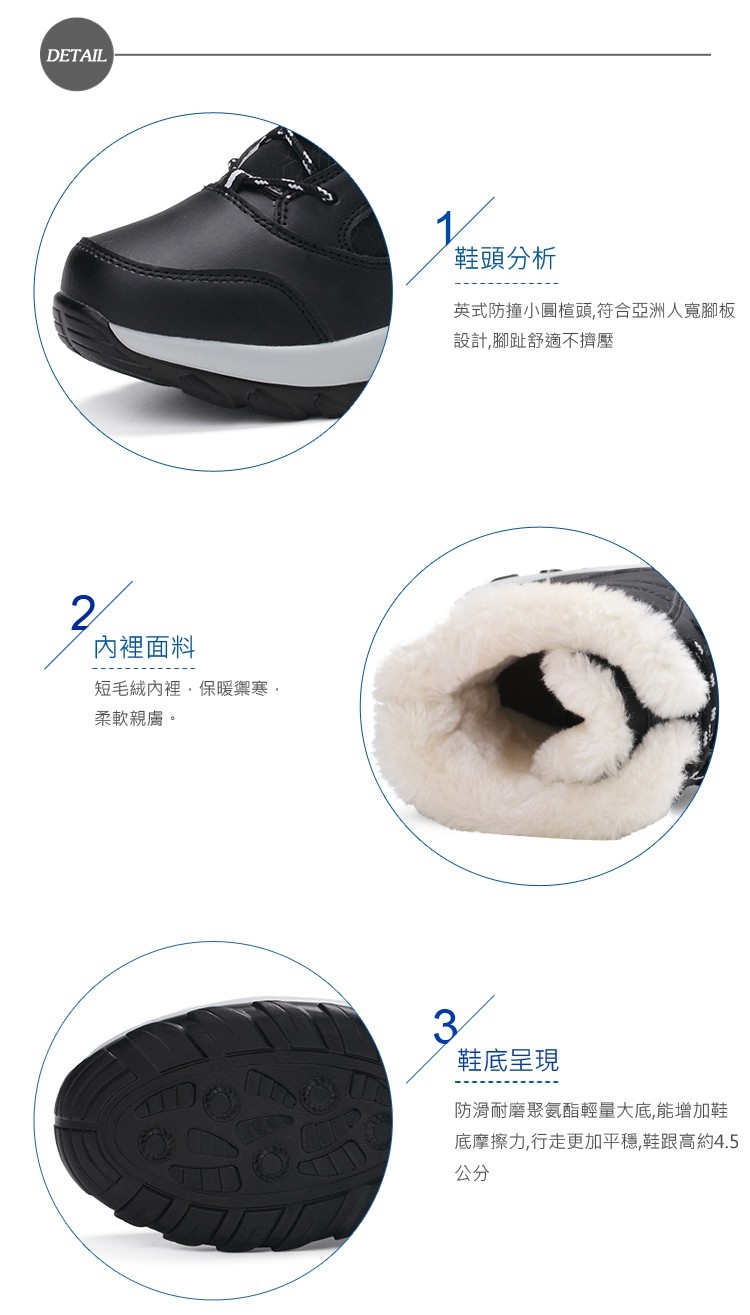 DETAIL

1
鞋頭分析

英式防撞小圓楦頭,符合亞洲人寬腳板設計,腳趾舒適不擠壓

2
內裡面料

短毛絨內裡，保暖禦寒，柔軟親膚。

3
鞋底呈現

防滑耐磨聚氨酯輕量大底,能增加鞋底摩擦力,行走更加平穩,鞋跟高約4.5公分