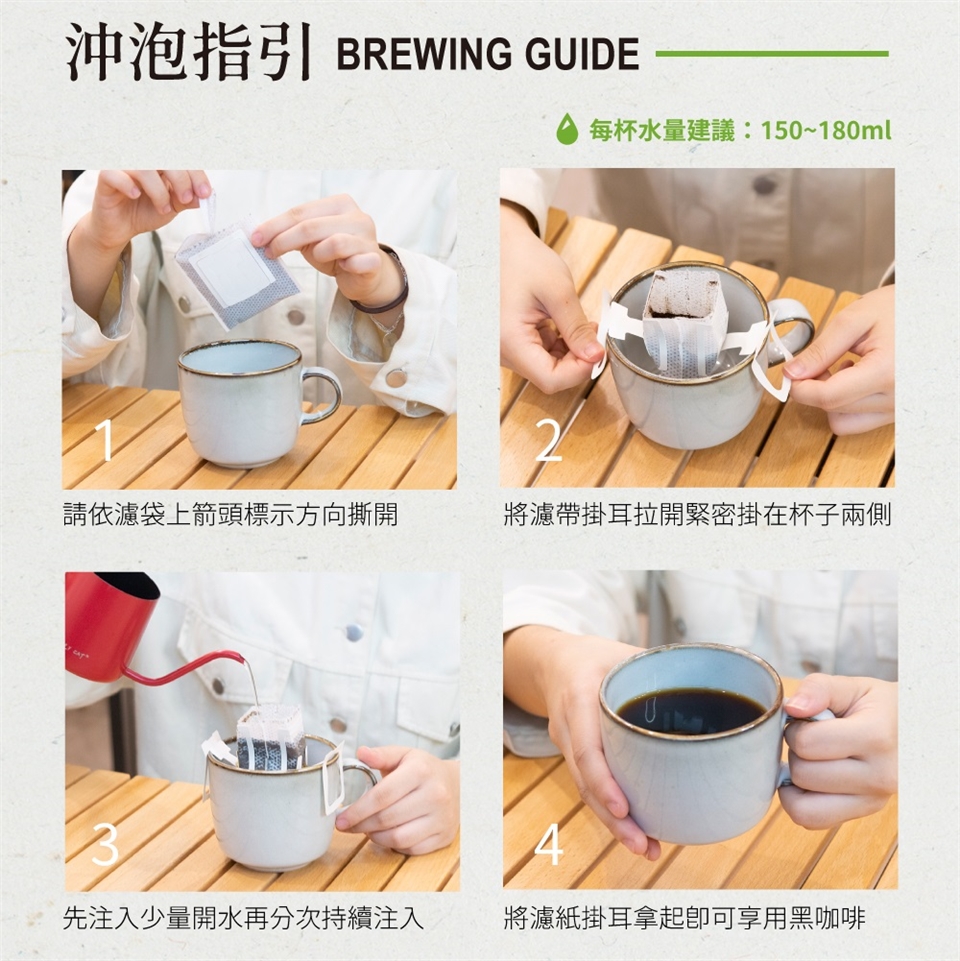 沖泡指引 BREWING GUIDE

每杯水量建議：150~180ml

1

請依濾袋上箭頭標示方向撕開

2

將濾帶掛耳拉開緊密掛在杯子兩側

3

先注入少量開水再分次持續注入

4

將濾紙掛耳拿起即可享用黑咖啡