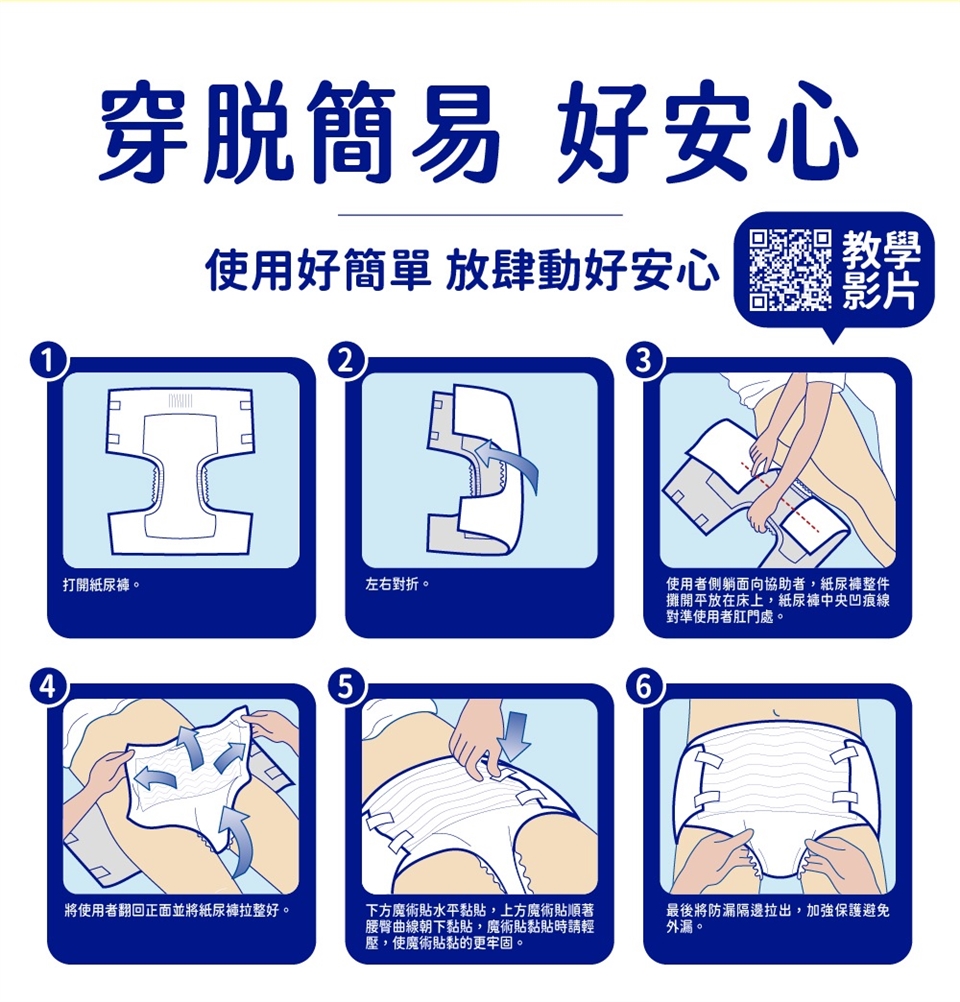 穿脫簡易 好安心

使用好簡單 放肆動好安心

教學影片

1

打開紙尿褲。

2

左右對折。

3

使用者側躺面向協助者，紙尿褲整件攤開平放在床上，紙尿褲中央凹痕線對準使用者肛門處。

4

將使用者翻回正面並將紙尿褲拉整好。

5

下方魔術貼水平黏貼，上方魔術貼順著腰臀曲線朝下黏貼，魔術貼黏貼時請輕壓，使魔術貼黏的更牢固。

6

最後將防漏隔邊拉出，加強保護避免外漏。