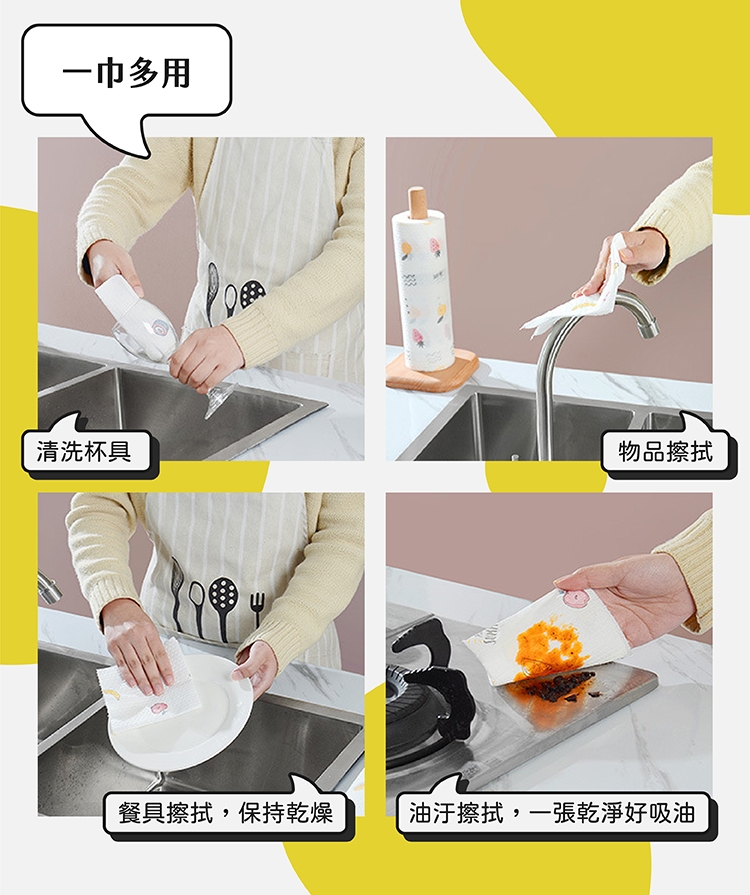 一巾多用

清洗杯具

物品擦拭

餐具擦拭，保持乾燥

油汙擦拭，一張乾淨好吸油